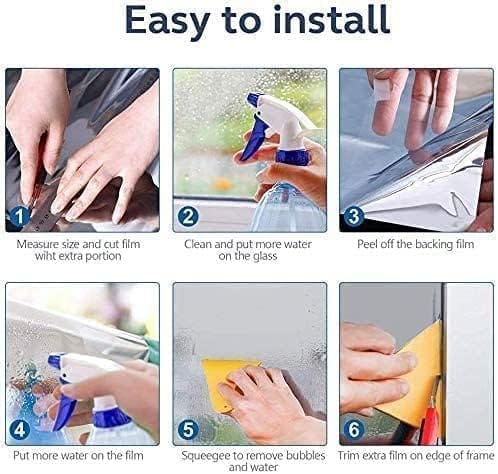 Easy to install

1
Measure size and cut film wiht extra portion

2
Clean and put more water on the glass

3
Peel off the backing film

4
Put more water on the film

5
Squeegee to remove bubbles and water

6
Trim extra film on edge of frame