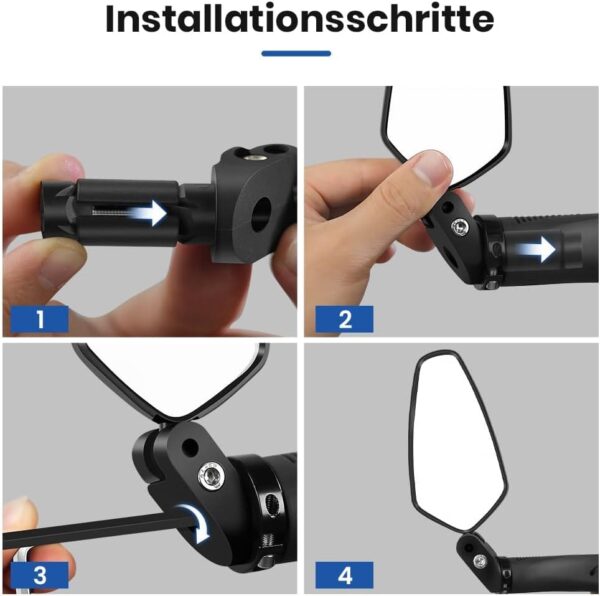 Installationsschritte

1

2

3

4