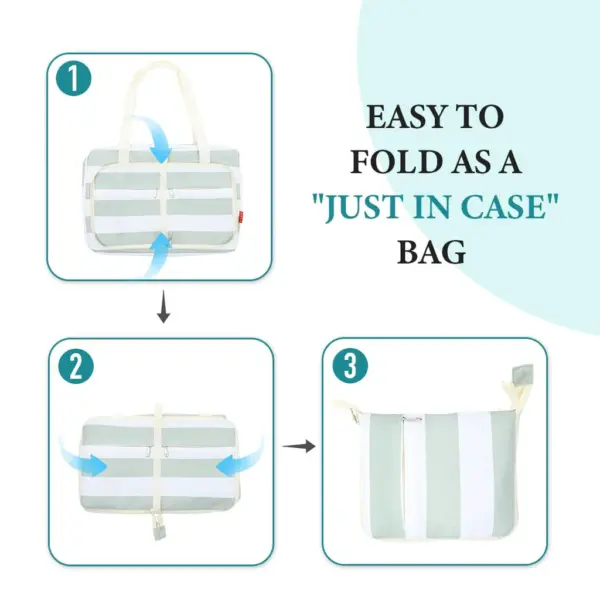 1

EASY TO FOLD AS A "JUST IN CASE" BAG

2

3