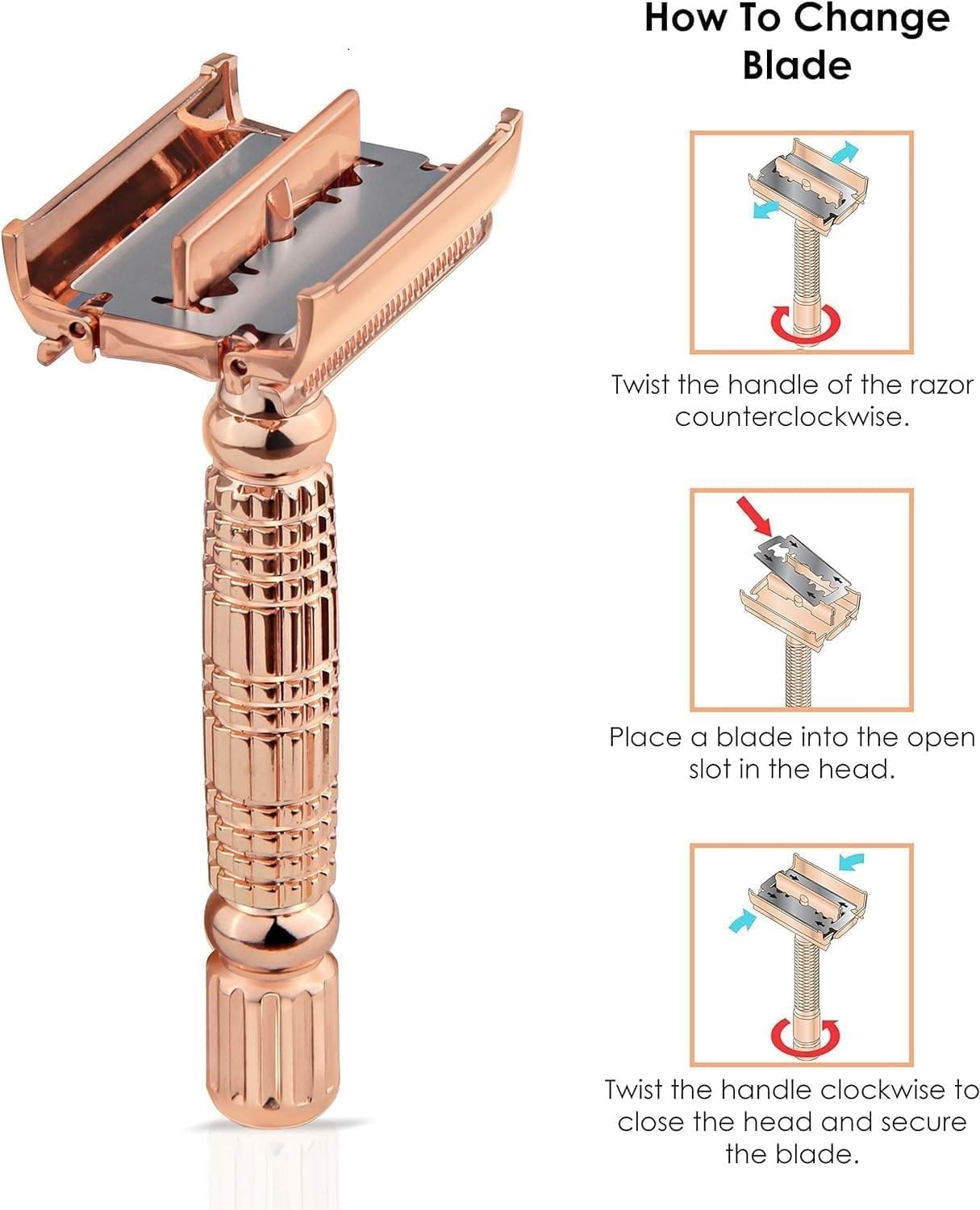 How To Change Blade

Twist the handle of the razor counterclockwise.

Place a blade into the open slot in the head.

Twist the handle clockwise to close the head and secure the blade.