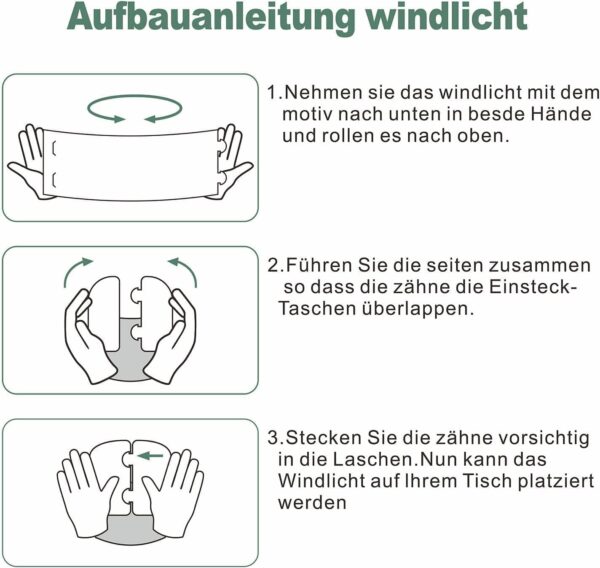 Aufbauanleitung windlicht

1.Nehmen sie das windlicht mit dem motiv nach unten in besde Hände und rollen es nach oben.

2.Führen Sie die seiten zusammen so dass die zähne die Einsteck-Taschen überlappen.

3.Stecken Sie die zähne vorsichtig in die Laschen.Nun kann das Windlicht auf Ihrem Tisch platziert werden