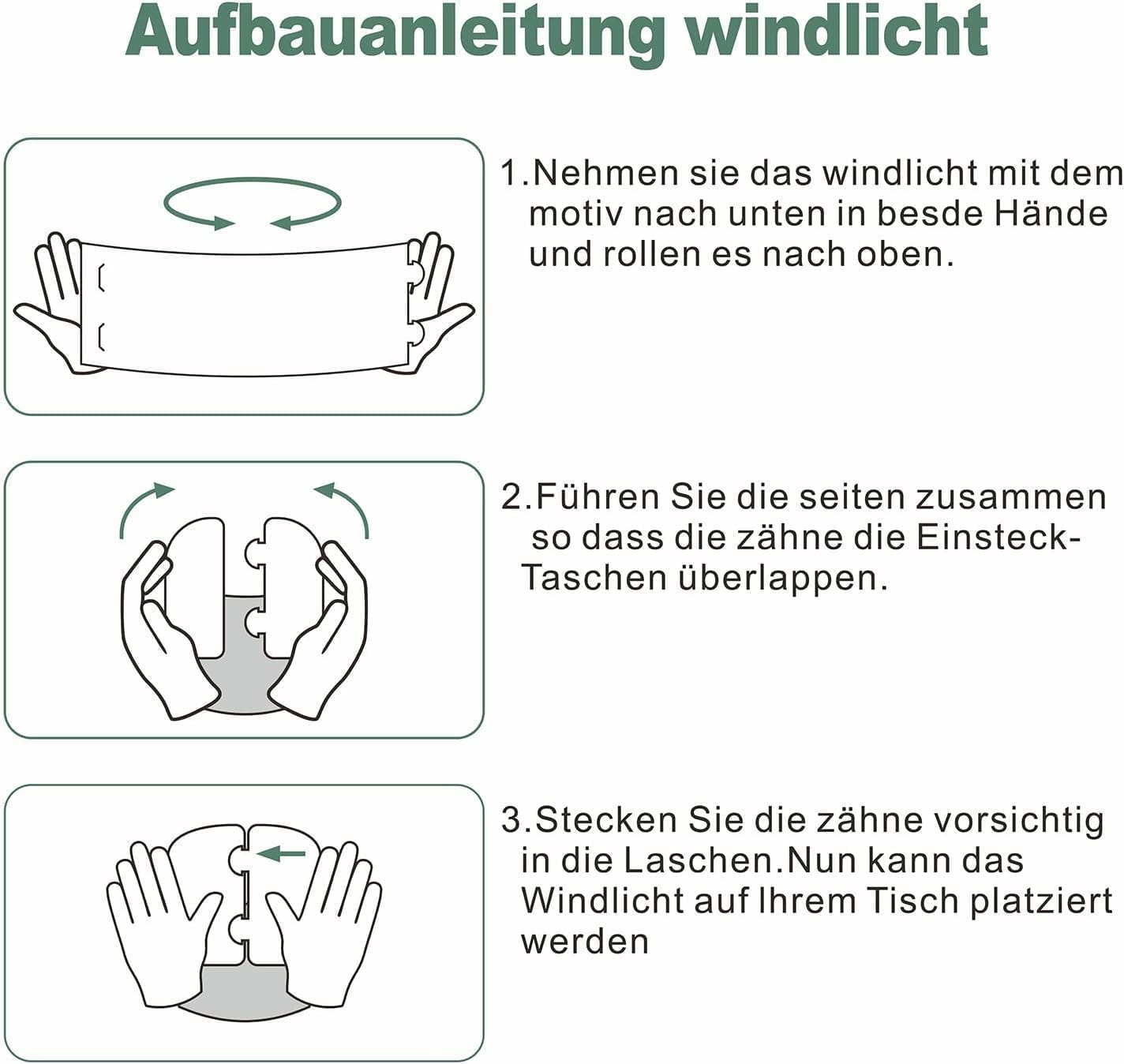 Aufbauanleitung windlicht

1.Nehmen sie das windlicht mit dem motiv nach unten in besde Hände und rollen es nach oben.

2.Führen Sie die seiten zusammen so dass die zähne die Einsteck-Taschen überlappen.

3.Stecken Sie die zähne vorsichtig in die Laschen.Nun kann das Windlicht auf Ihrem Tisch platziert werden