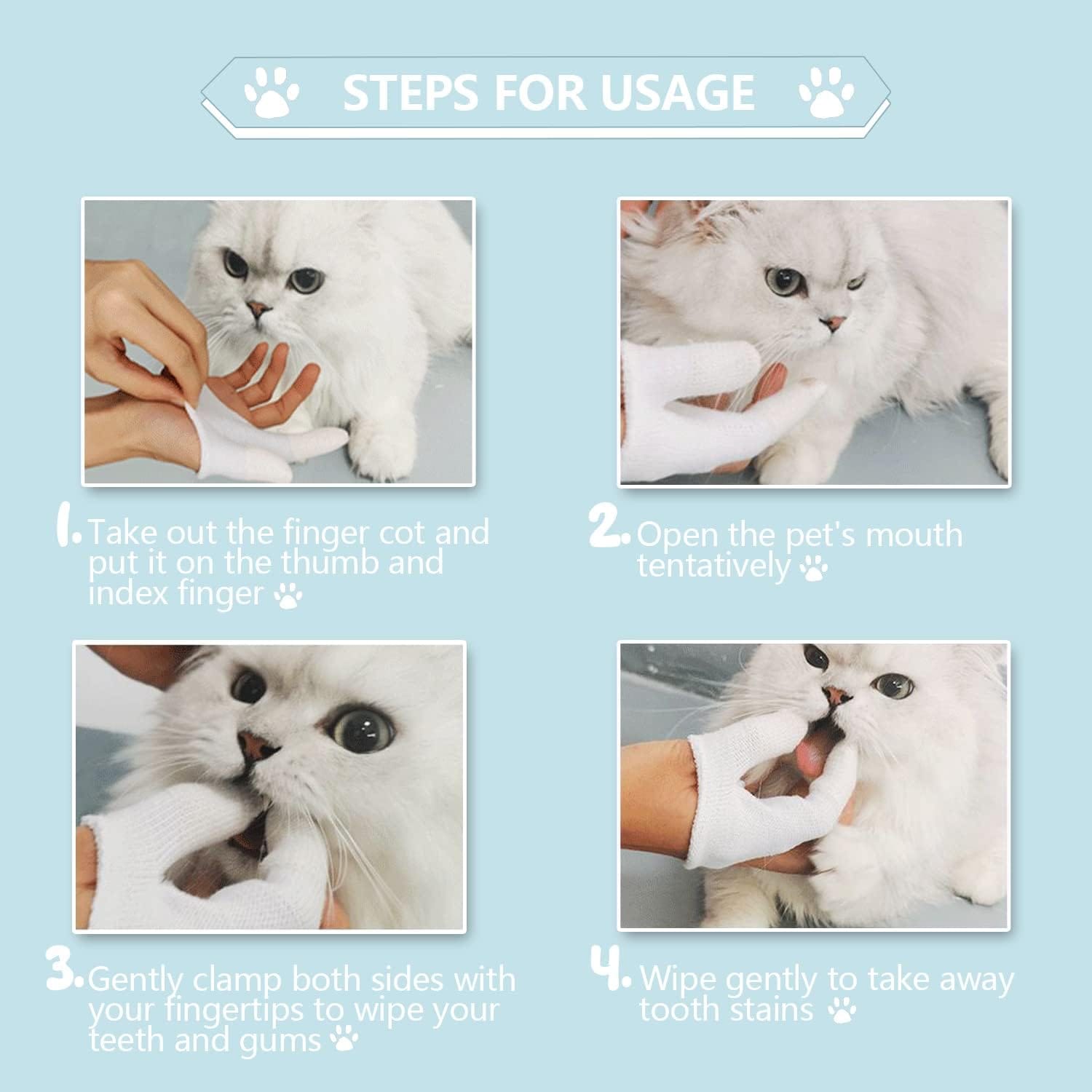 STEPS FOR USAGE

1. Take out the finger cot and put it on the thumb and index finger

2. Open the pet's mouth tentatively

3. Gently clamp both sides with your fingertips to wipe your teeth and gums

4. Wipe gently to take away tooth stains