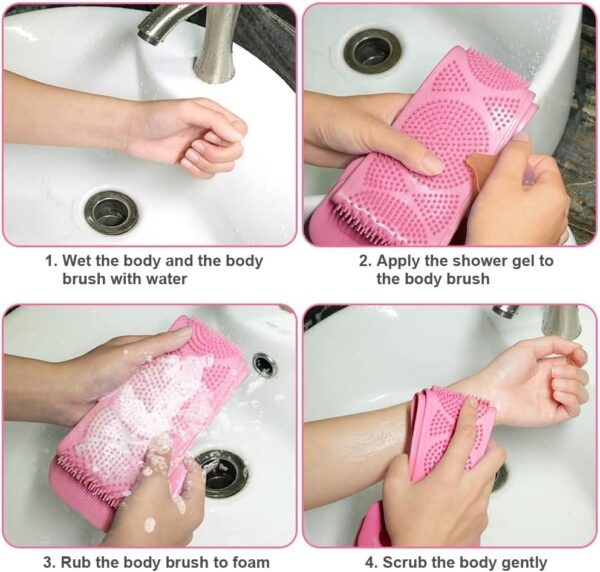 1. Wet the body and the body brush with water

2. Apply the shower gel to the body brush

3. Rub the body brush to foam

4. Scrub the body gently