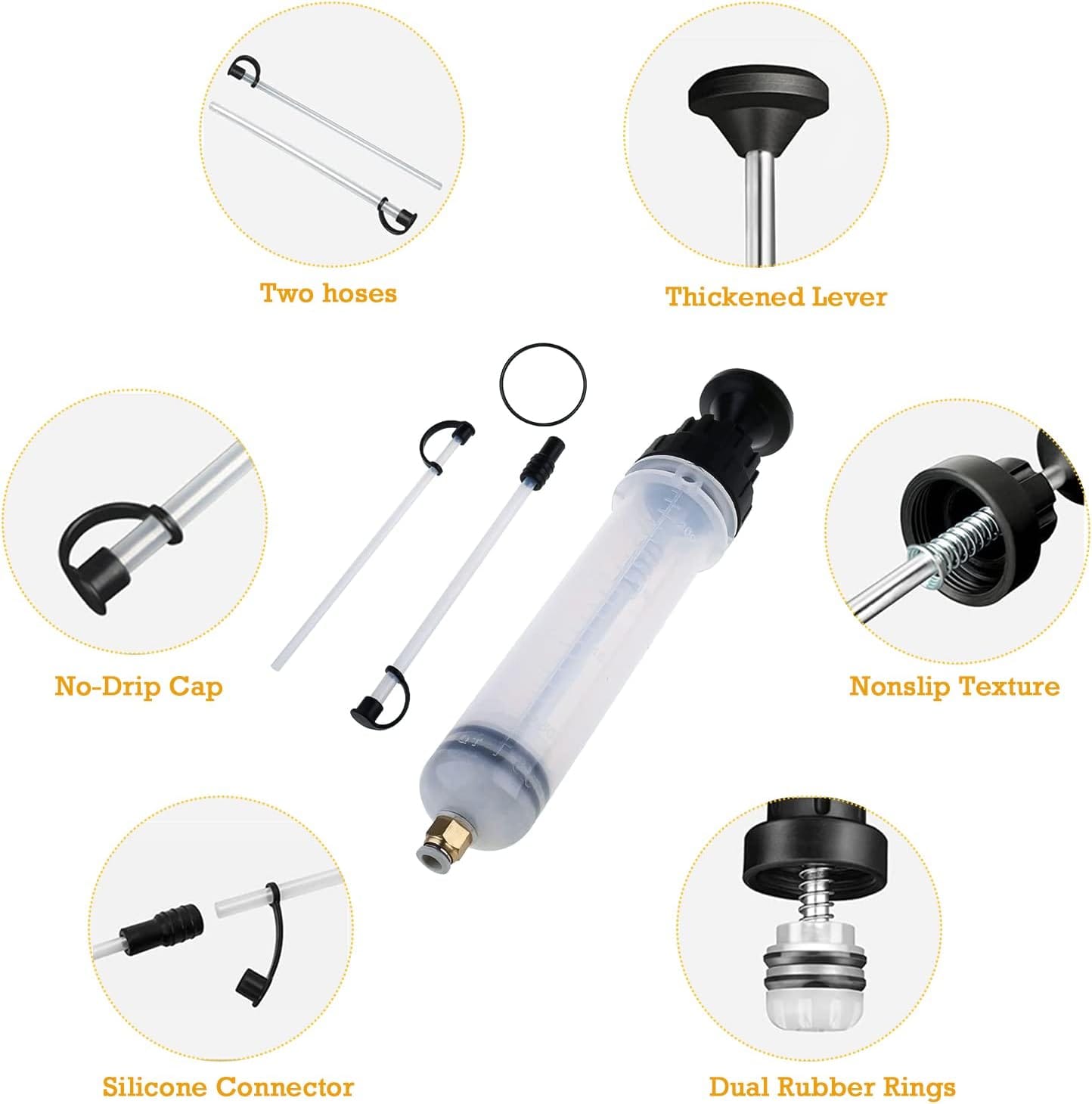 Two hoses

Thickened Lever

No-Drip Cap

Nonslip Texture

Silicone Connector

Dual Rubber Rings