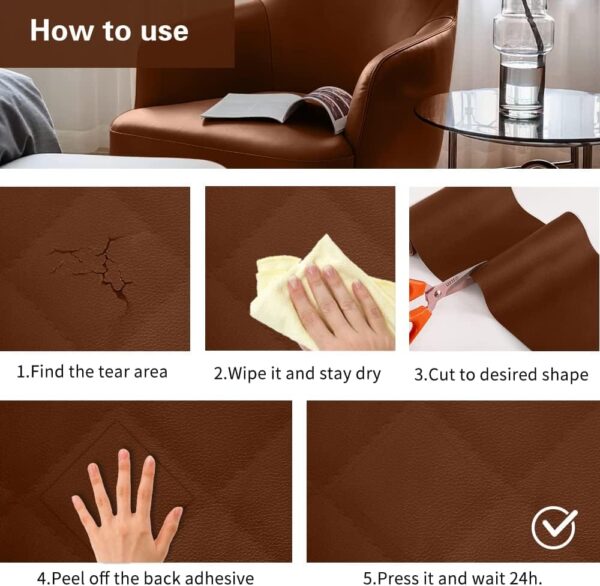 How to use

1.Find the tear area

2.Wipe it and stay dry

3.Cut to desired shape

4.Peel off the back adhesive

5.Press it and wait 24h.