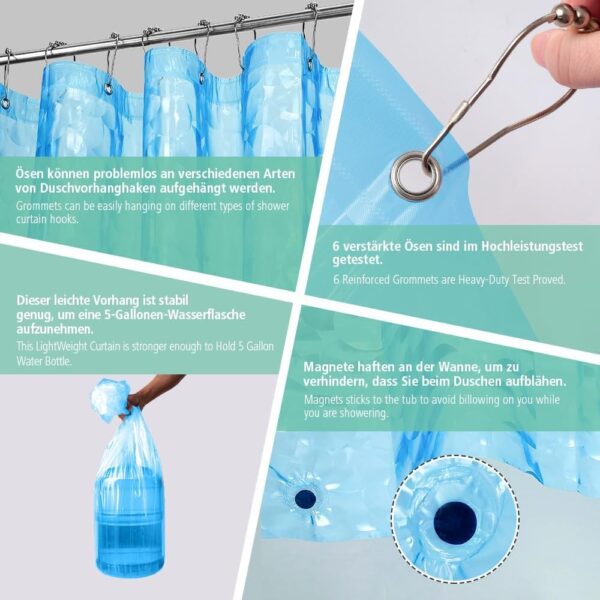 Ösen können problemlos an verschiedenen Arten von Duschvorhanghaken aufgehängt werden.
Grommets can be easily hanging on different types of shower curtain hooks.

6 verstärkte Ösen sind im Hochleistungstest getestet.
6 Reinforced Grommets are Heavy-Duty Test Proved.

Dieser leichte Vorhang ist stabil genug, um eine 5-Gallonen-Wasserflasche aufzunehmen.
This LightWeight Curtain is stronger enough to Hold 5 Gallon Water Bottle.

Magnete haften an der Wanne, um zu verhindern, dass Sie beim Duschen aufblähen.
Magnets sticks to the tub to avoid billowing on you while you are showering.