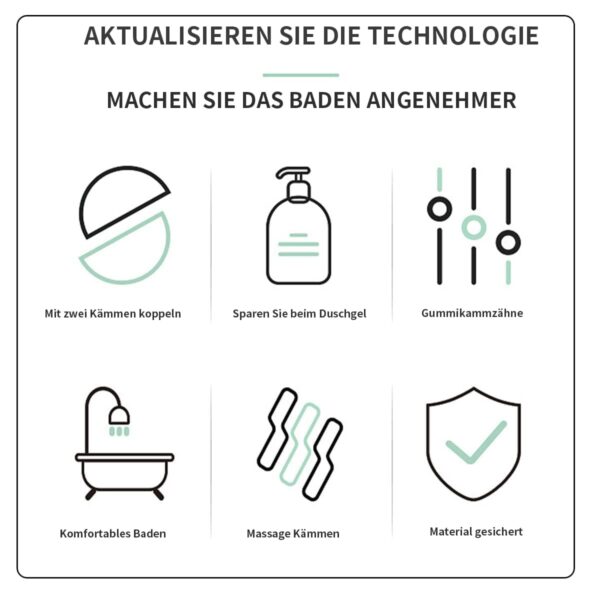 AKTUALISIEREN SIE DIE TECHNOLOGIE

MACHEN SIE DAS BADEN ANGENEHMER

Mit zwei Kämmen koppeln

Sparen Sie beim Duschgel

Gummikammzähne

Komfortables Baden

Massage Kämmen

Material gesichert