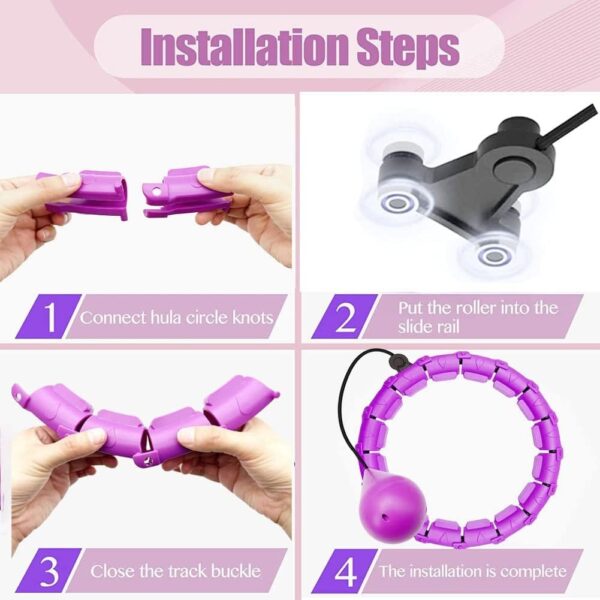 Installation Steps

1 Connect hula circle knots

2 Put the roller into the slide rail

3 Close the track buckle

4 The installation is complete