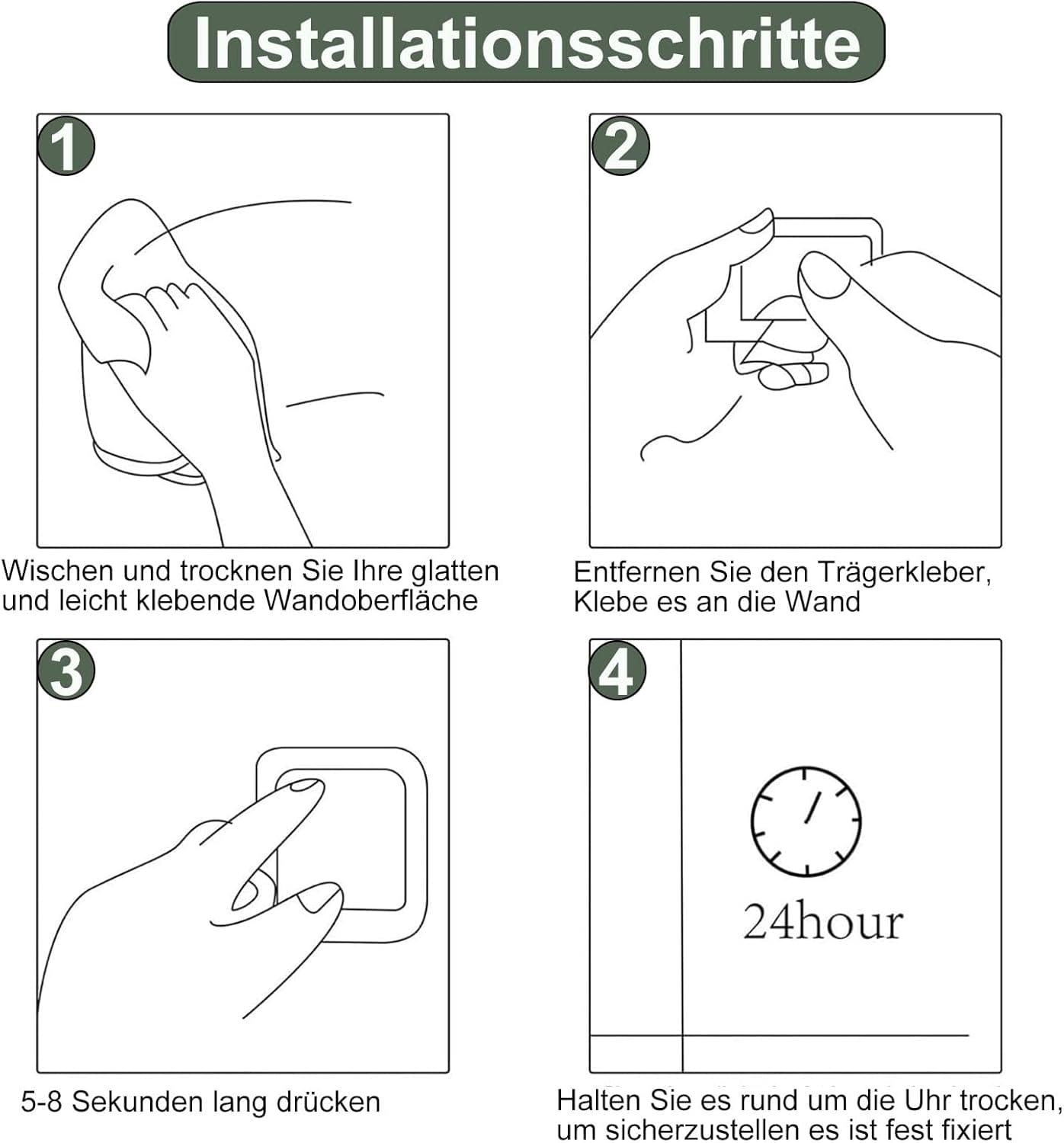 Installationsschritte

1

Wischen und trocknen Sie Ihre glatten und leicht klebende Wandoberfläche

2

Entfernen Sie den Trägerkleber, Klebe es an die Wand

3

5-8 Sekunden lang drücken

4

24hour

Halten Sie es rund um die Uhr trocken, um sicherzustellen es ist fest fixiert