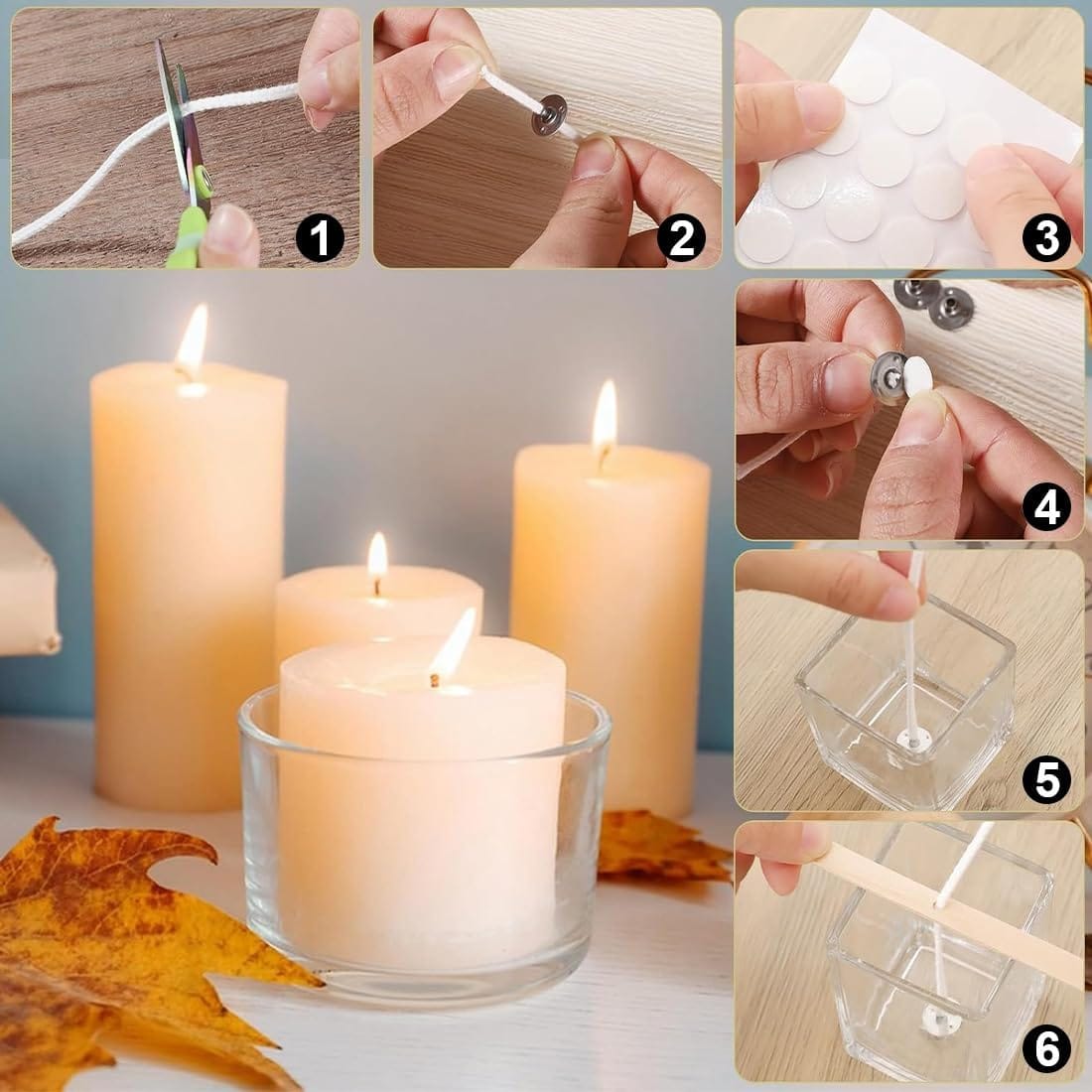 1
2
3
4
5
6