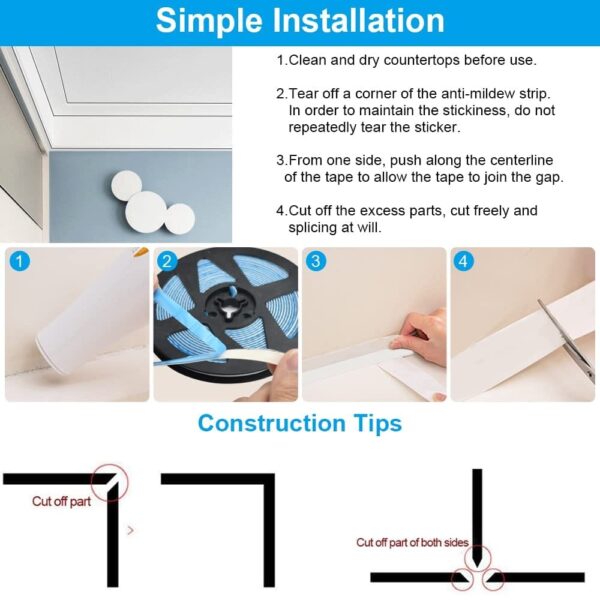 Simple Installation

1.Clean and dry countertops before use.

2.Tear off a corner of the anti-mildew strip. In order to maintain the stickiness, do not repeatedly tear the sticker.

3.From one side, push along the centerline of the tape to allow the tape to join the gap.

4.Cut off the excess parts, cut freely and splicing at will.

1

2

3

4

Construction Tips

Cut off part

>

Cut off part of both sides