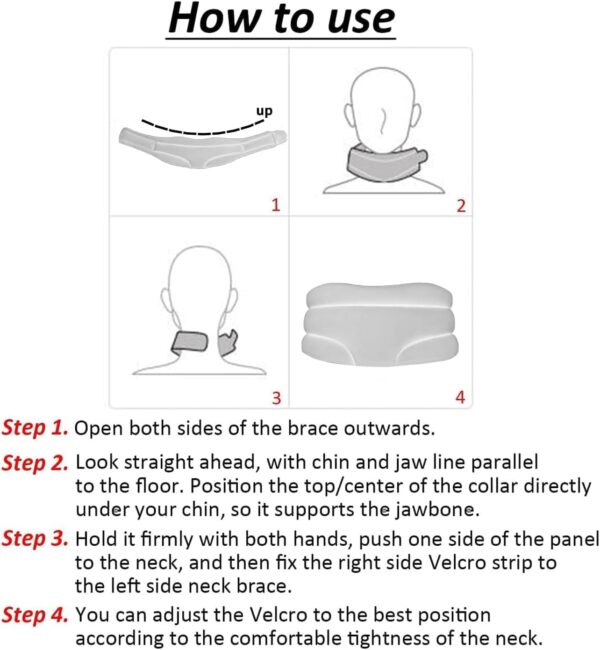 How to use

up

1

2

3

4

Step 1. Open both sides of the brace outwards.

Step 2. Look straight ahead, with chin and jaw line parallel to the floor. Position the top/center of the collar directly under your chin, so it supports the jawbone.

Step 3. Hold it firmly with both hands, push one side of the panel to the neck, and then fix the right side Velcro strip to the left side neck brace.

Step 4. You can adjust the Velcro to the best position according to the comfortable tightness of the neck.