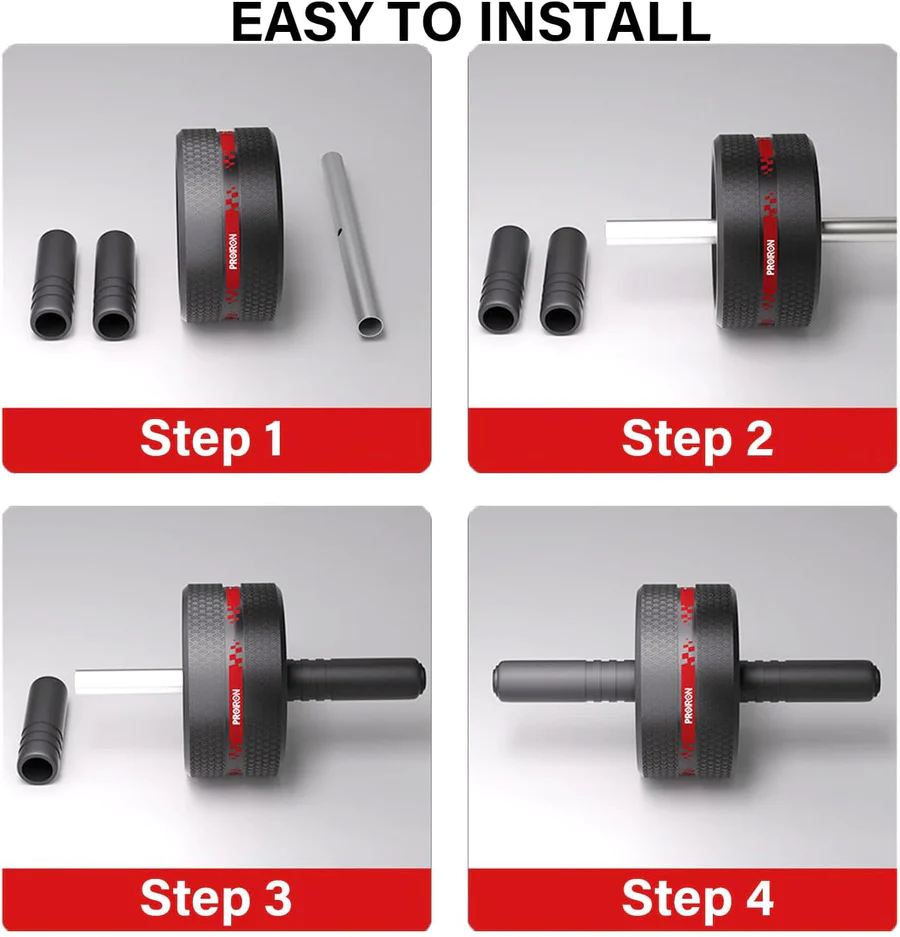 EASY TO INSTALL

PROIRON

Step 1

PROIRON

Step 2

PROIRON

Step 3

PROIRON

Step 4