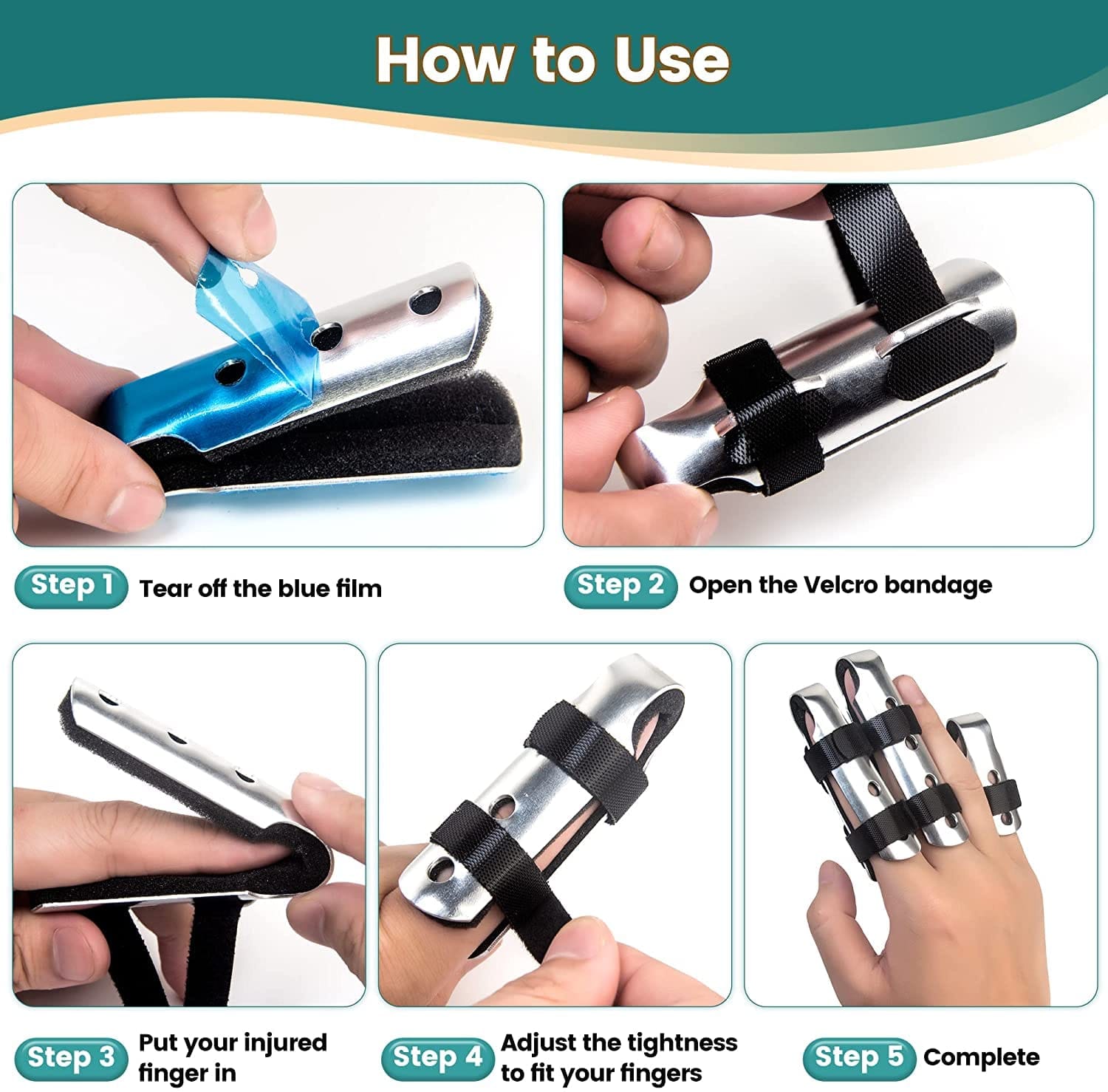 How to Use

Step 1 Tear off the blue film

Step 2 Open the Velcro bandage

Step 3 Put your injured finger in

Step 4 Adjust the tightness to fit your fingers

Step 5 Complete