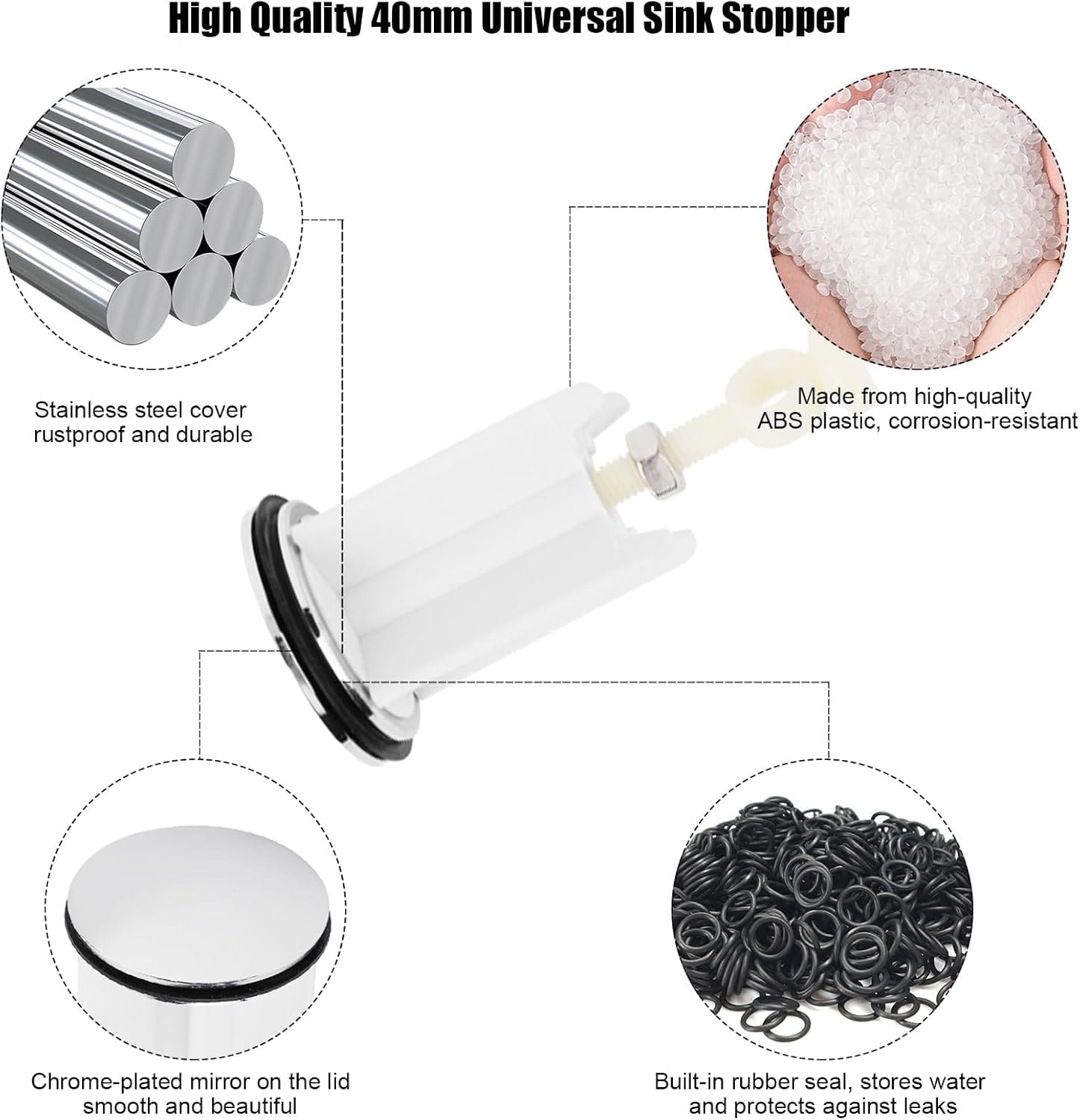 High Quality 40mm Universal Sink Stopper

Stainless steel cover rustproof and durable

Made from high-quality ABS plastic, corrosion-resistant

Chrome-plated mirror on the lid smooth and beautiful

Built-in rubber seal, stores water and protects against leaks