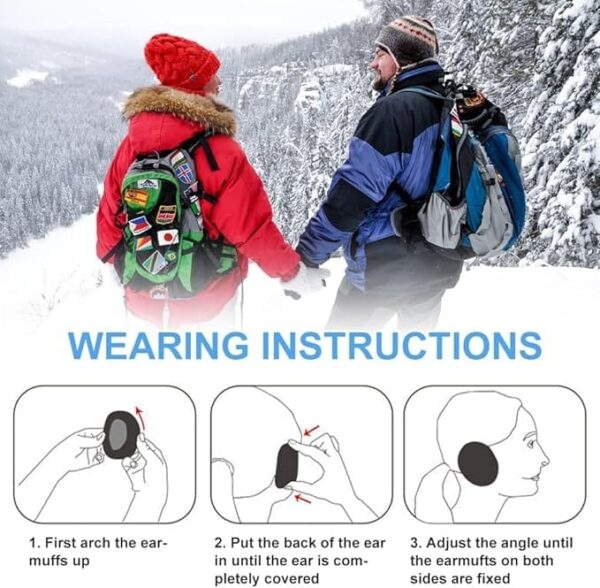 WEARING INSTRUCTIONS

1. First arch the earmuffs up

2. Put the back of the ear in until the ear is completely covered

3. Adjust the angle until the earmufts on both sides are fixed