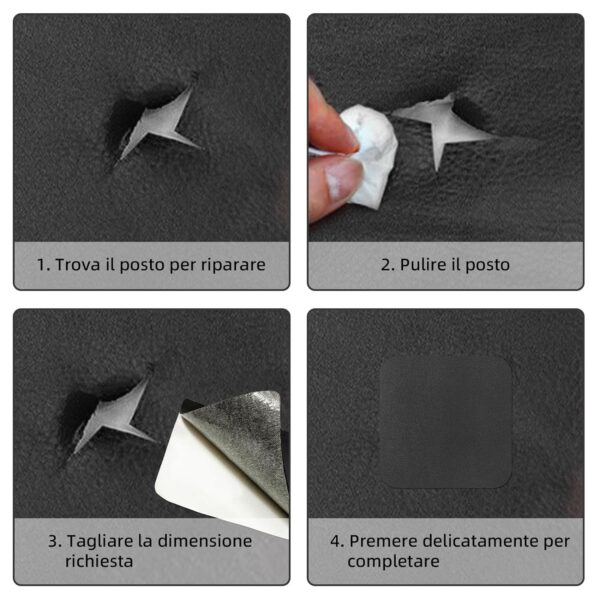 1. Trova il posto per riparare

2. Pulire il posto

3. Tagliare la dimensione richiesta

4. Premere delicatamente per completare