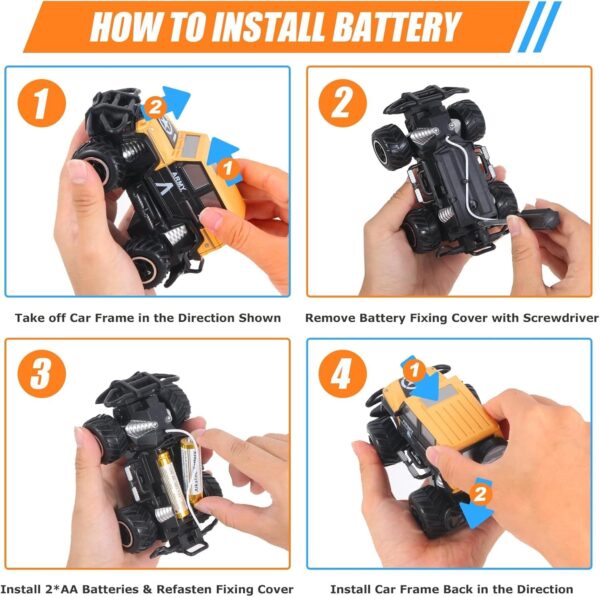 HOW TO INSTALL BATTERY

1

2

1

ARMY

Take off Car Frame in the Direction Shown

2

Remove Battery Fixing Cover with Screwdriver

3

Install 2*AA Batteries & Refasten Fixing Cover

4

1

2

Install Car Frame Back in the Direction