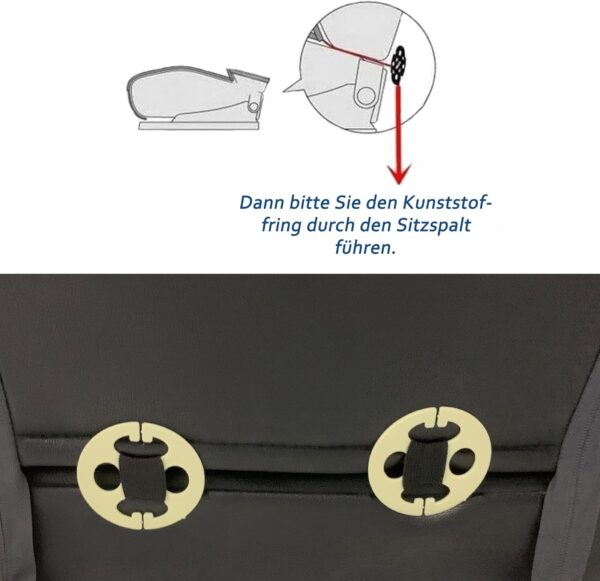 Dann bitte Sie den Kunststoffring durch den Sitzspalt führen.