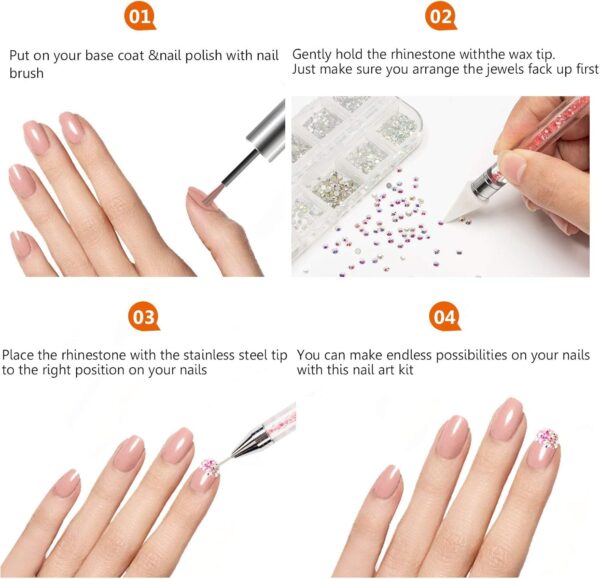 01

Put on your base coat &nail polish with nail brush

02

Gently hold the rhinestone withthe wax tip.
Just make sure you arrange the jewels fack up first

03

Place the rhinestone with the stainless steel tip to the right position on your nails

04

You can make endless possibilities on your nails with this nail art kit