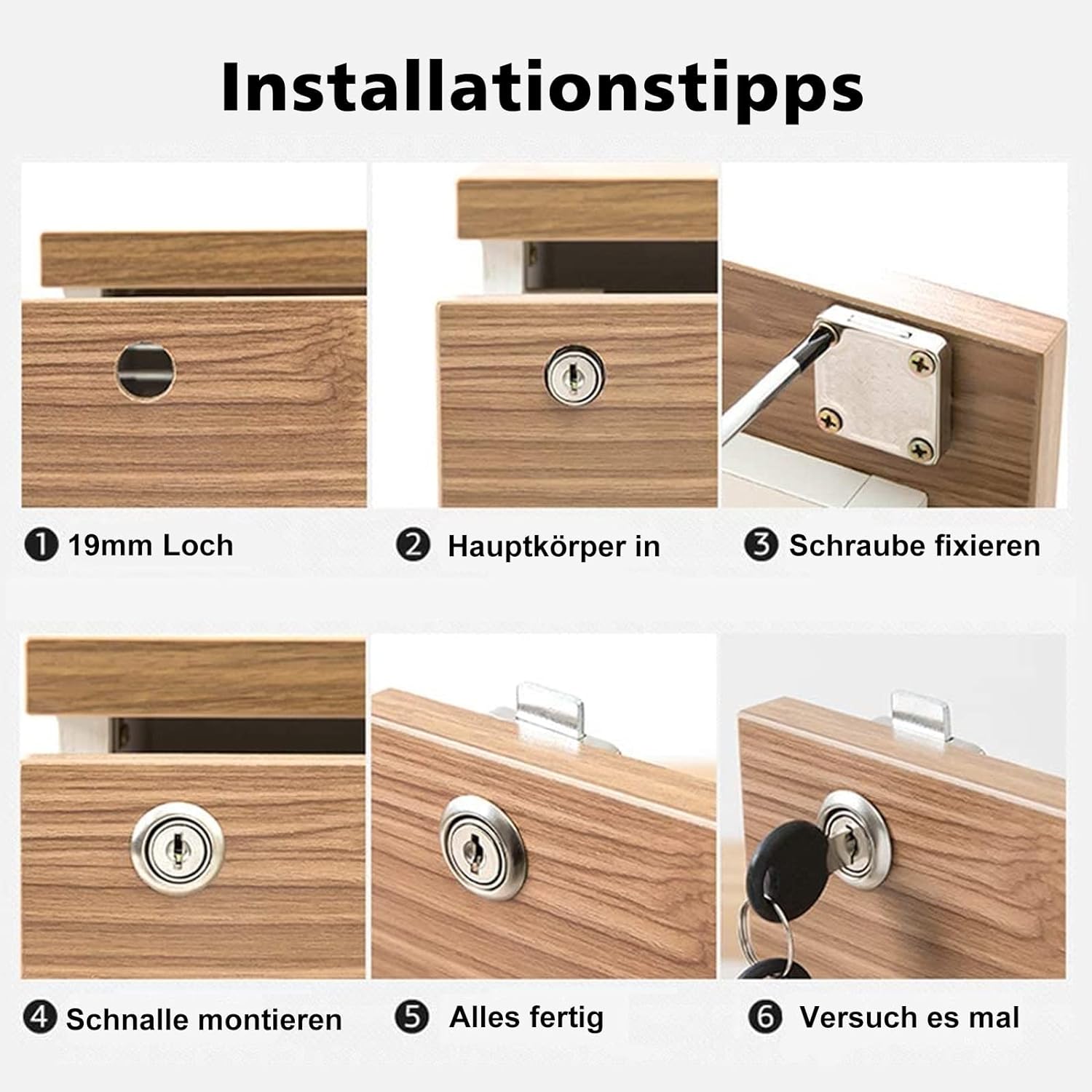 Installationstipps

❶ 19mm Loch

❷ Hauptkörper in

❸ Schraube fixieren

❹ Schnalle montieren

❺ Alles fertig

❻ Versuch es mal