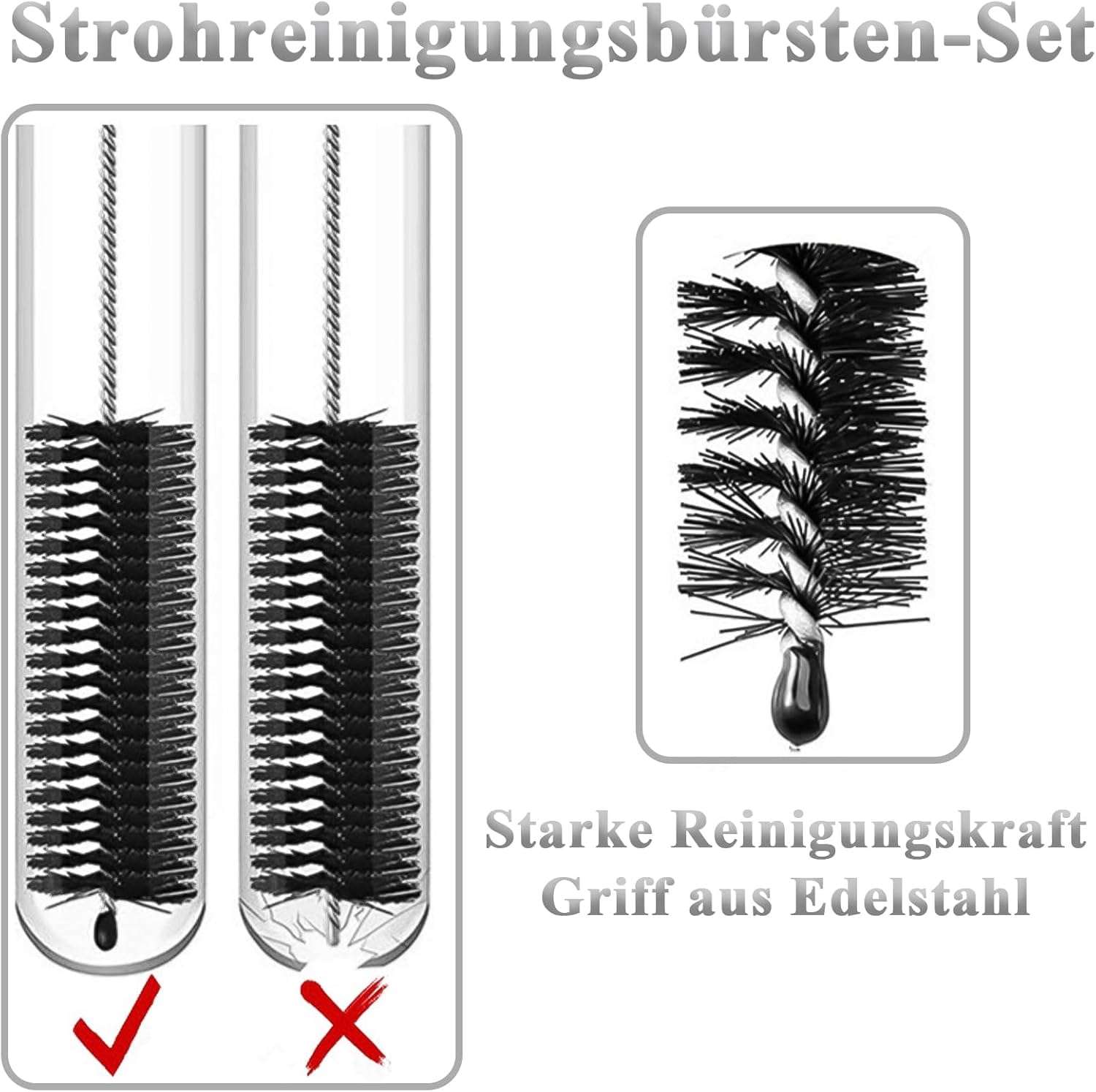 Strohreinigungsbürsten-Set

Starke Reinigungskraft
Griff aus Edelstahl