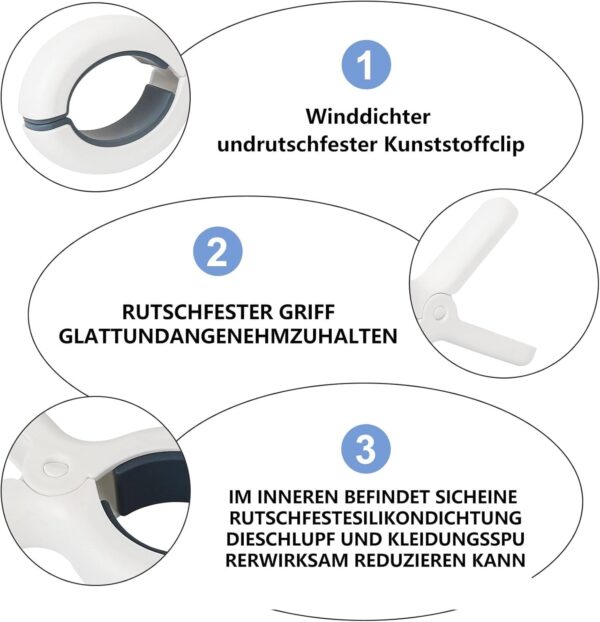 1

Winddichter undrutschfester Kunststoffclip

2

RUTSCHFESTER GRIFF GLATTUNDANGENEHMZUHALTEN

3

IM INNEREN BEFINDET SICHEINE RUTSCHFESTESILIKONDICHTUNG DIESCHLUPF UND KLEIDUNGSSPU RERWIRKSAM REDUZIEREN KANN