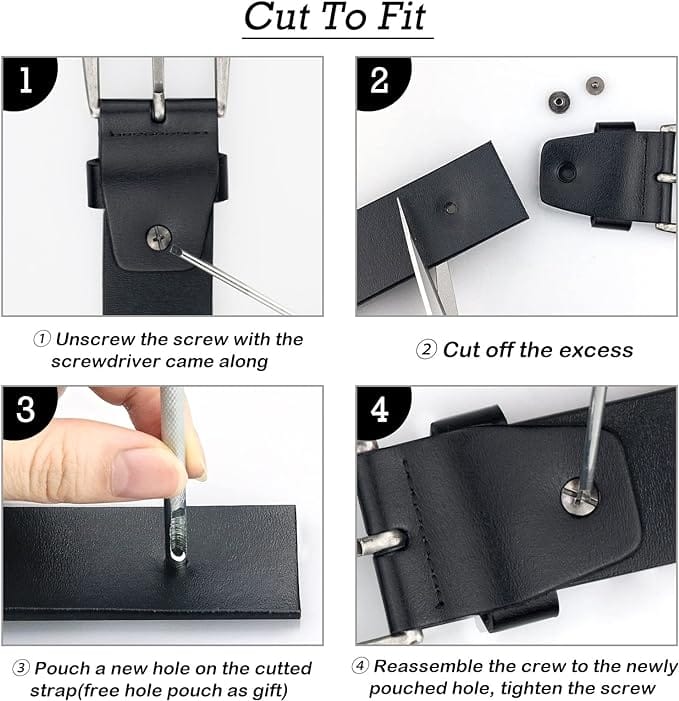 Cut To Fit

1

① Unscrew the screw with the screwdriver came along

2

② Cut off the excess

3

③ Pouch a new hole on the cutted strap(free hole pouch as gift)

4

④ Reassemble the crew to the newly pouched hole, tighten the screw