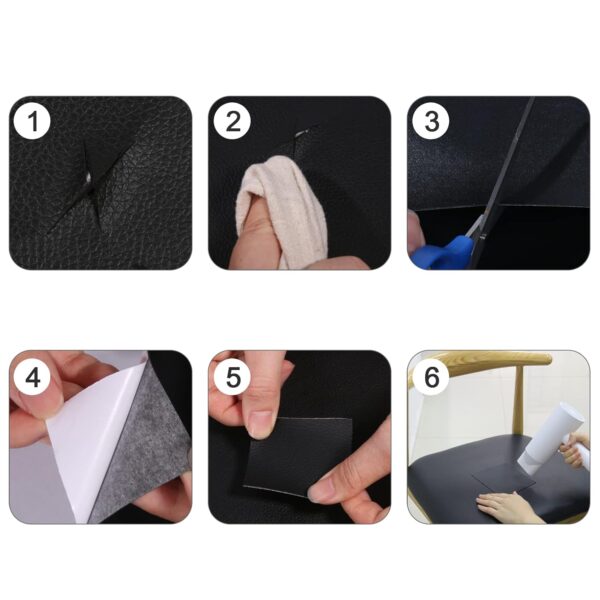 1
2
3
4
5
6