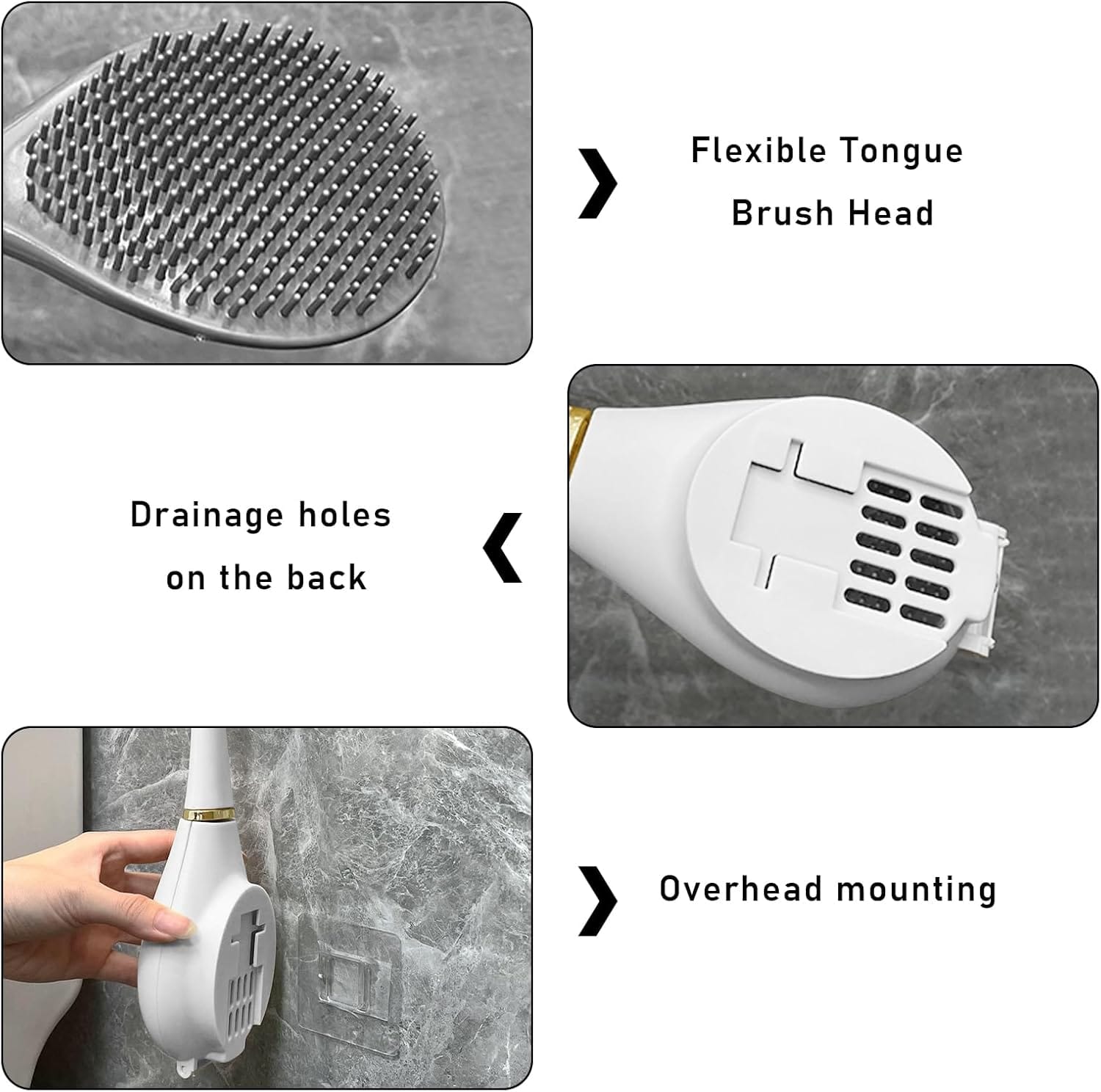 Flexible Tongue Brush Head

Drainage holes on the back

Overhead mounting