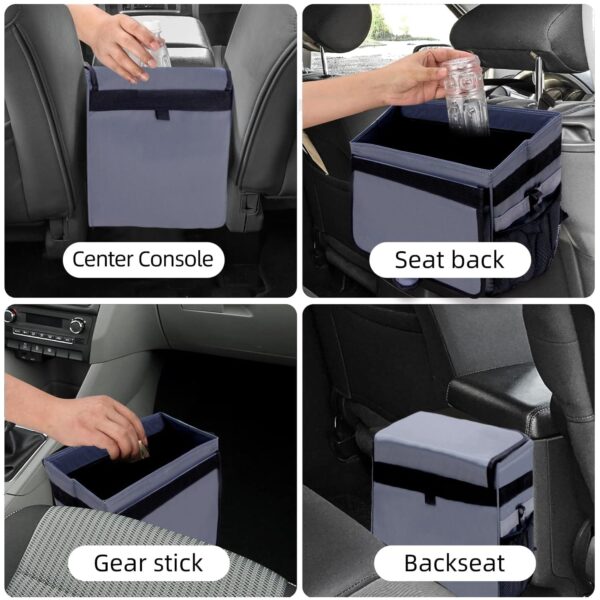 Center Console

Seat back

Gear stick

Backseat