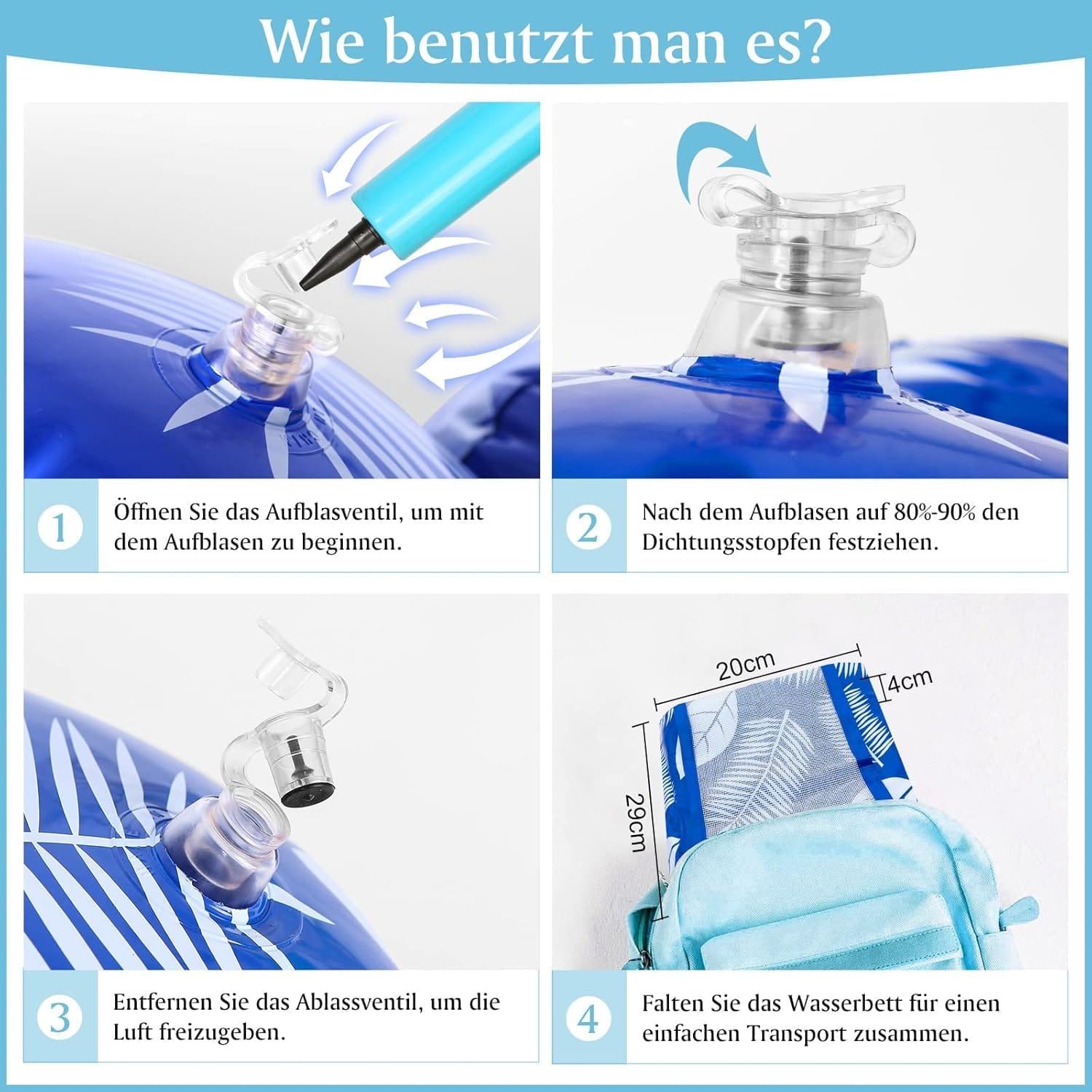 Wie benutzt man es?

1 Öffnen Sie das Aufblasventil, um mit dem Aufblasen zu beginnen.

2 Nach dem Aufblasen auf 80%-90% den Dichtungsstopfen festziehen.

3 Entfernen Sie das Ablassventil, um die Luft freizugeben.

20cm
4cm
29cm

4 Falten Sie das Wasserbett für einen einfachen Transport zusammen.