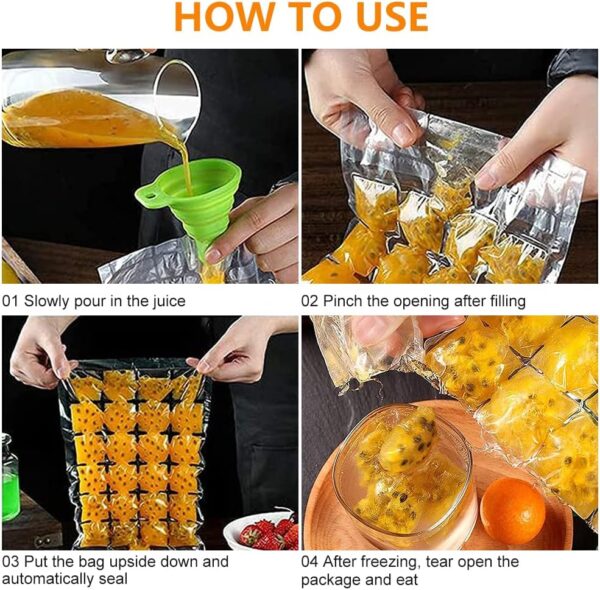 HOW TO USE

01 Slowly pour in the juice

02 Pinch the opening after filling

03 Put the bag upside down and automatically seal

04 After freezing, tear open the package and eat