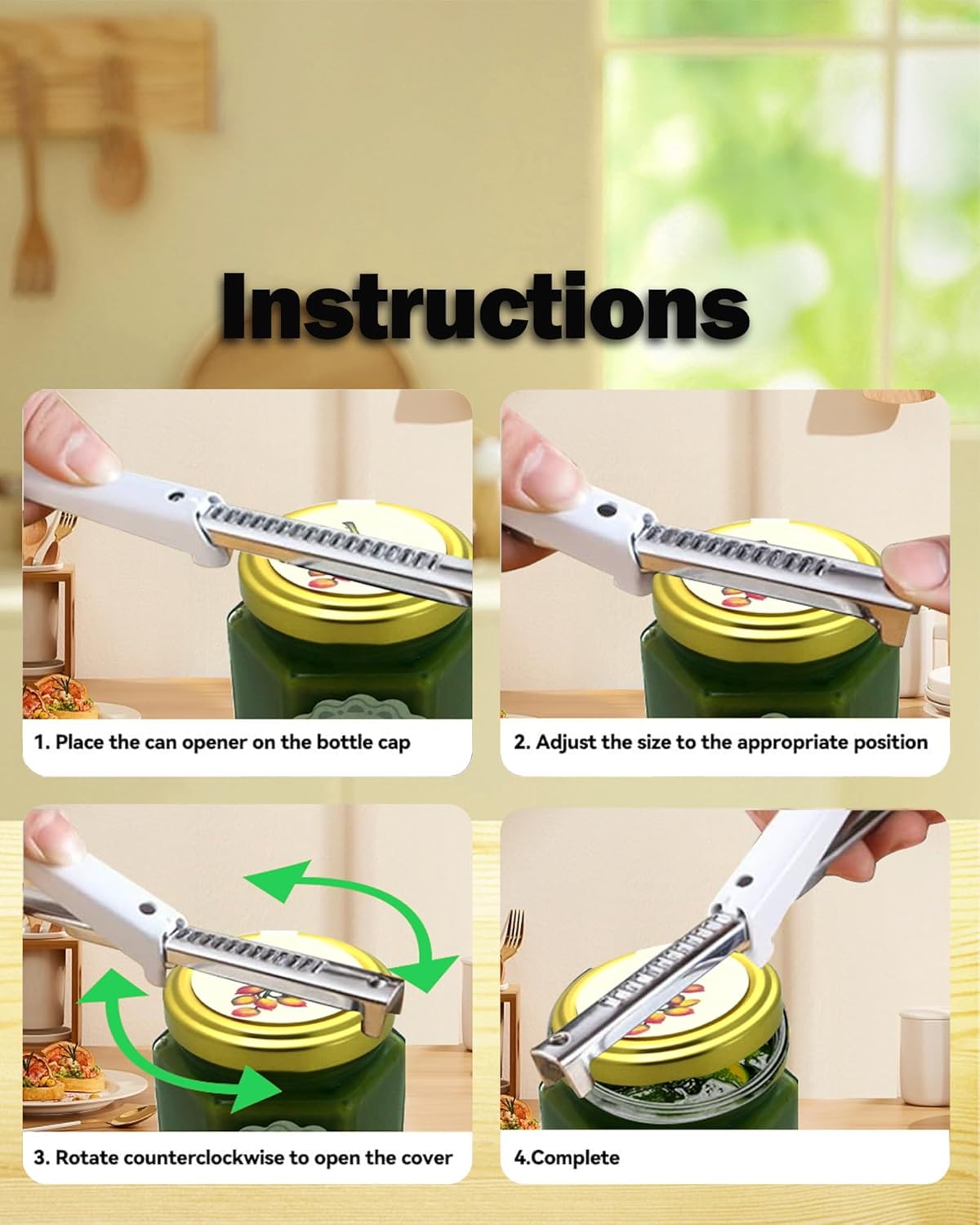 Instructions

1. Place the can opener on the bottle cap

2. Adjust the size to the appropriate position

3. Rotate counterclockwise to open the cover

4.Complete