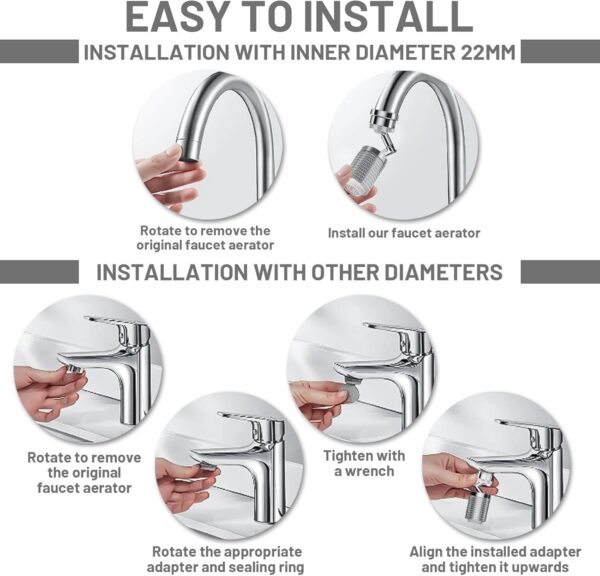 EASY TO INSTALL

INSTALLATION WITH INNER DIAMETER 22MM

Rotate to remove the original faucet aerator

Install our faucet aerator

INSTALLATION WITH OTHER DIAMETERS

Rotate to remove the original faucet aerator

Rotate the appropriate adapter and sealing ring

Tighten with a wrench

Align the installed adapter and tighten it upwards