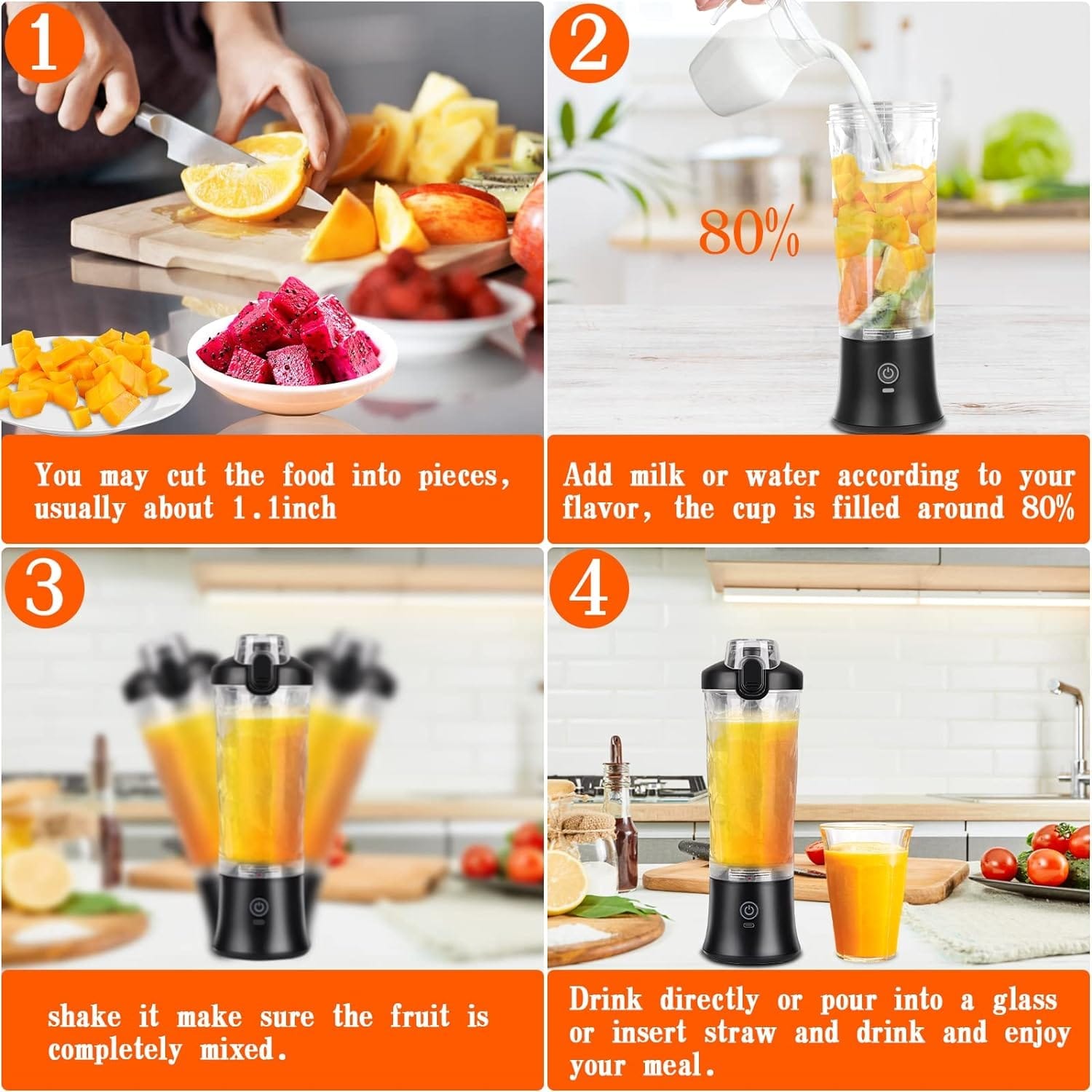 1

You may cut the food into pieces, usually about 1.1inch

2

80%

Add milk or water according to your flavor, the cup is filled around 80%

3

shake it make sure the fruit is completely mixed.

4

Drink directly or pour into a glass or insert straw and drink and enjoy your meal.