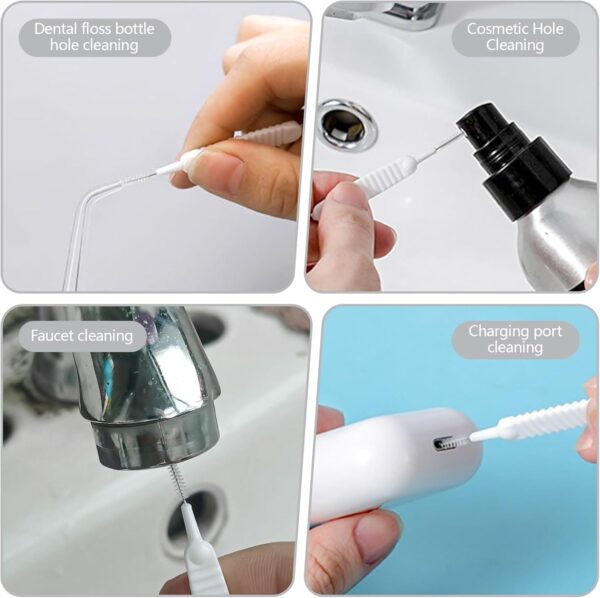 Dental floss bottle hole cleaning

Cosmetic Hole Cleaning

Faucet cleaning

Charging port cleaning