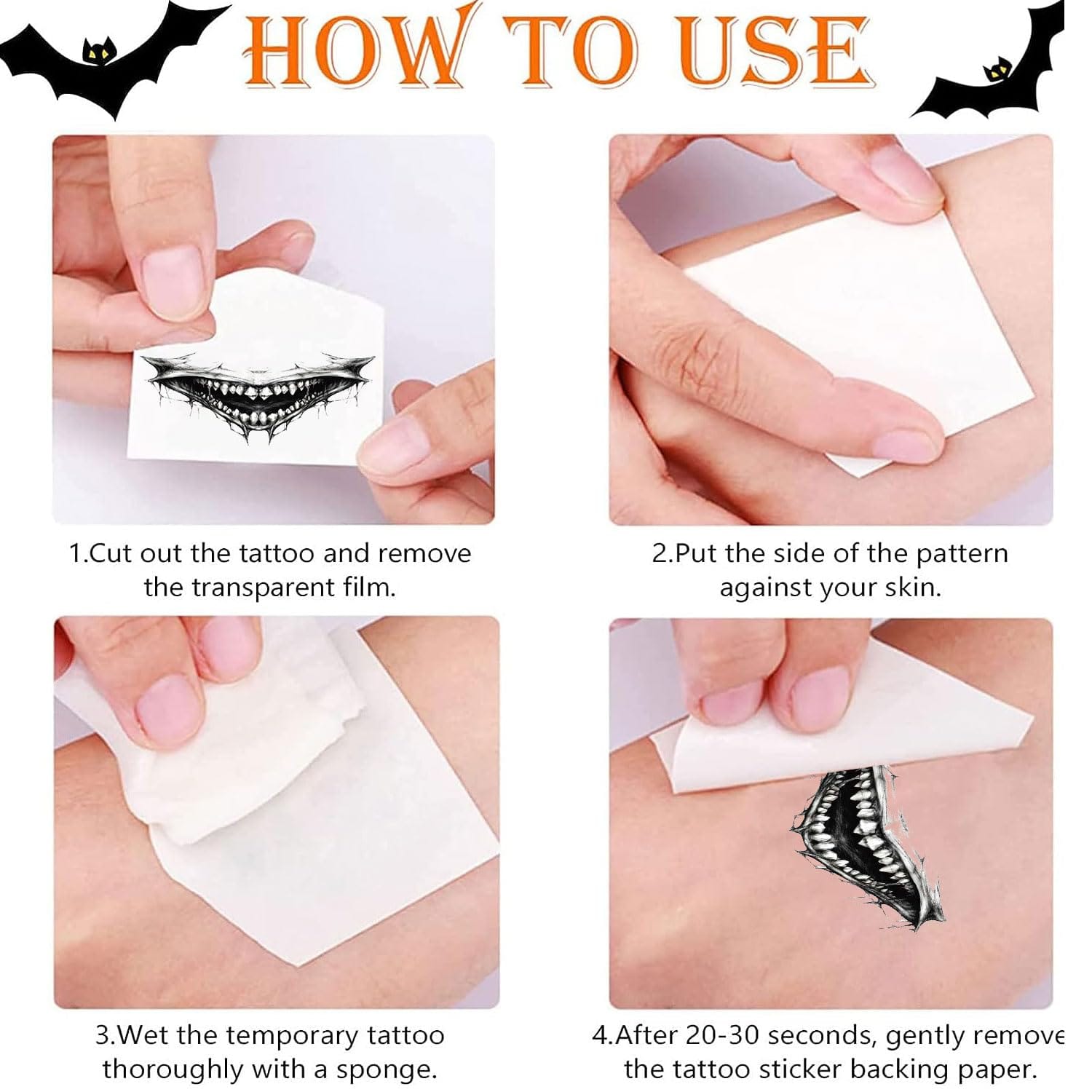 HOW TO USE

1.Cut out the tattoo and remove the transparent film.

2.Put the side of the pattern against your skin.

3.Wet the temporary tattoo thoroughly with a sponge.

4.After 20-30 seconds, gently remove the tattoo sticker backing paper.