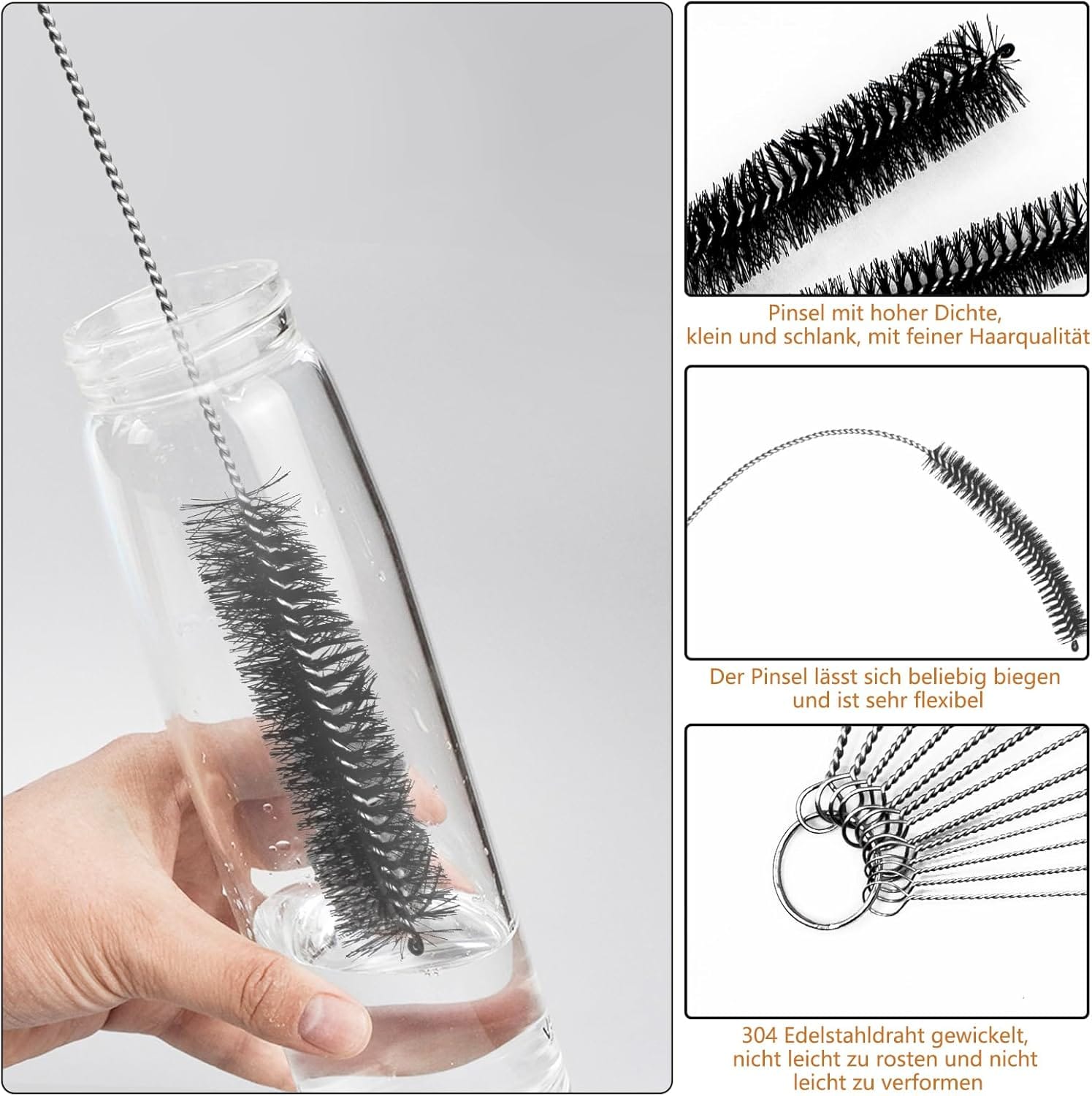 Pinsel mit hoher Dichte,
klein und schlank, mit feiner Haarqualität

Der Pinsel lässt sich beliebig biegen
und ist sehr flexibel

304 Edelstahldraht gewickelt,
nicht leicht zu rosten und nicht
leicht zu verformen