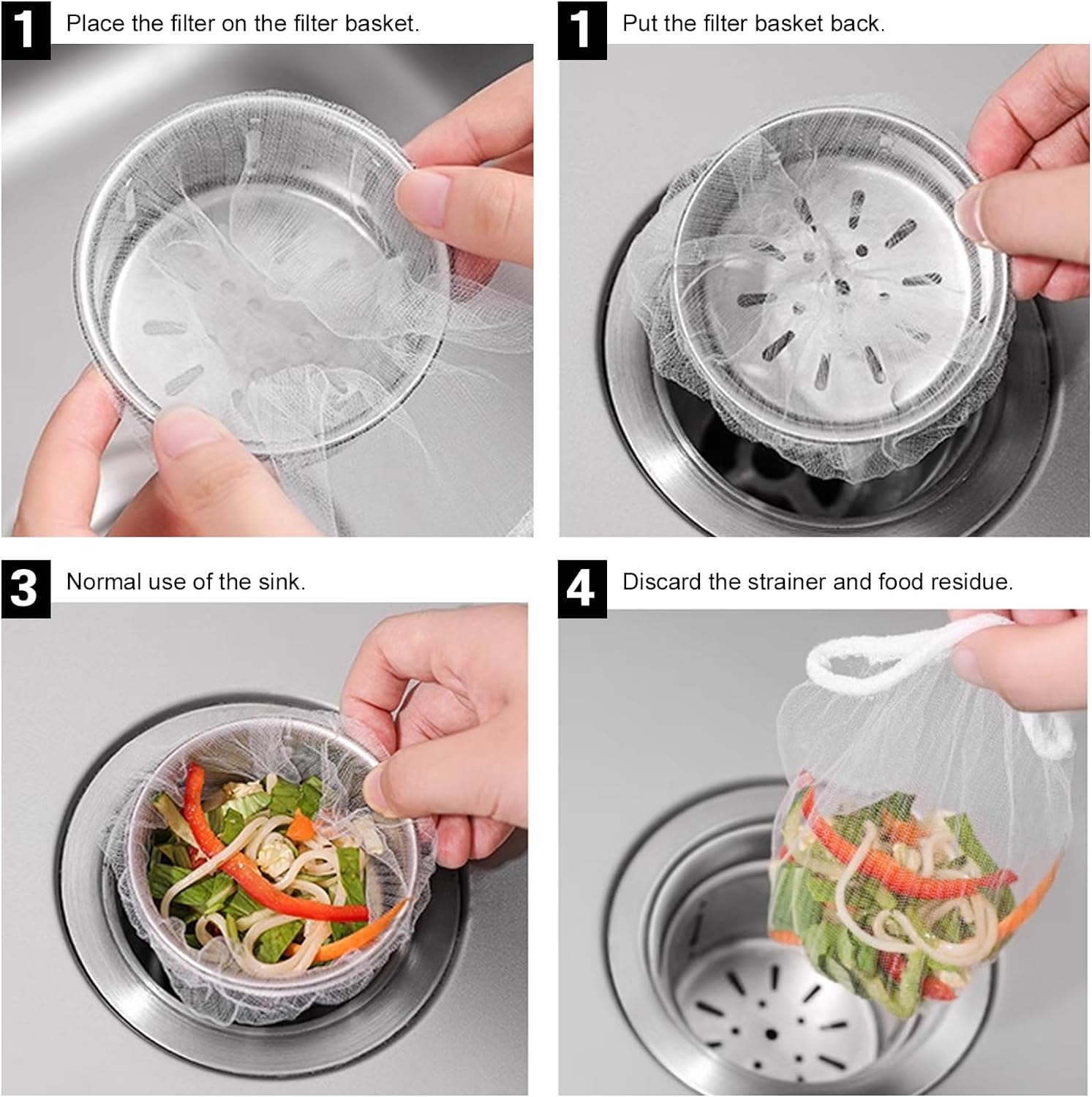 1 Place the filter on the filter basket.

1 Put the filter basket back.

3 Normal use of the sink.

4 Discard the strainer and food residue.