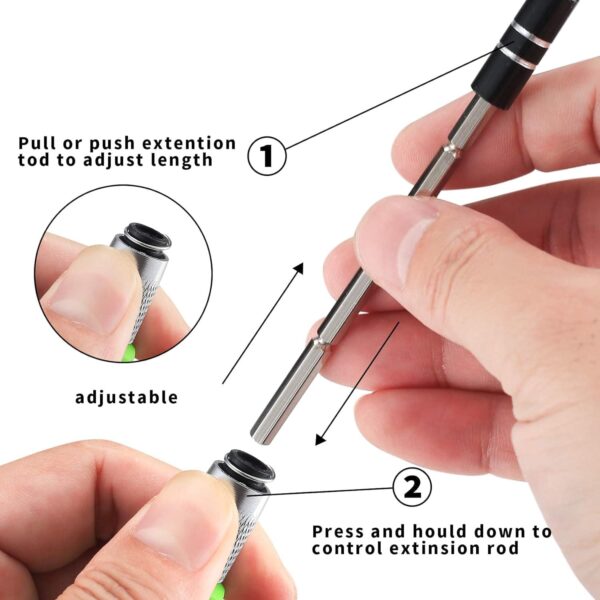 Pull or push extention tod to adjust length

1

adjustable

2

Press and hould down to control extinsion rod