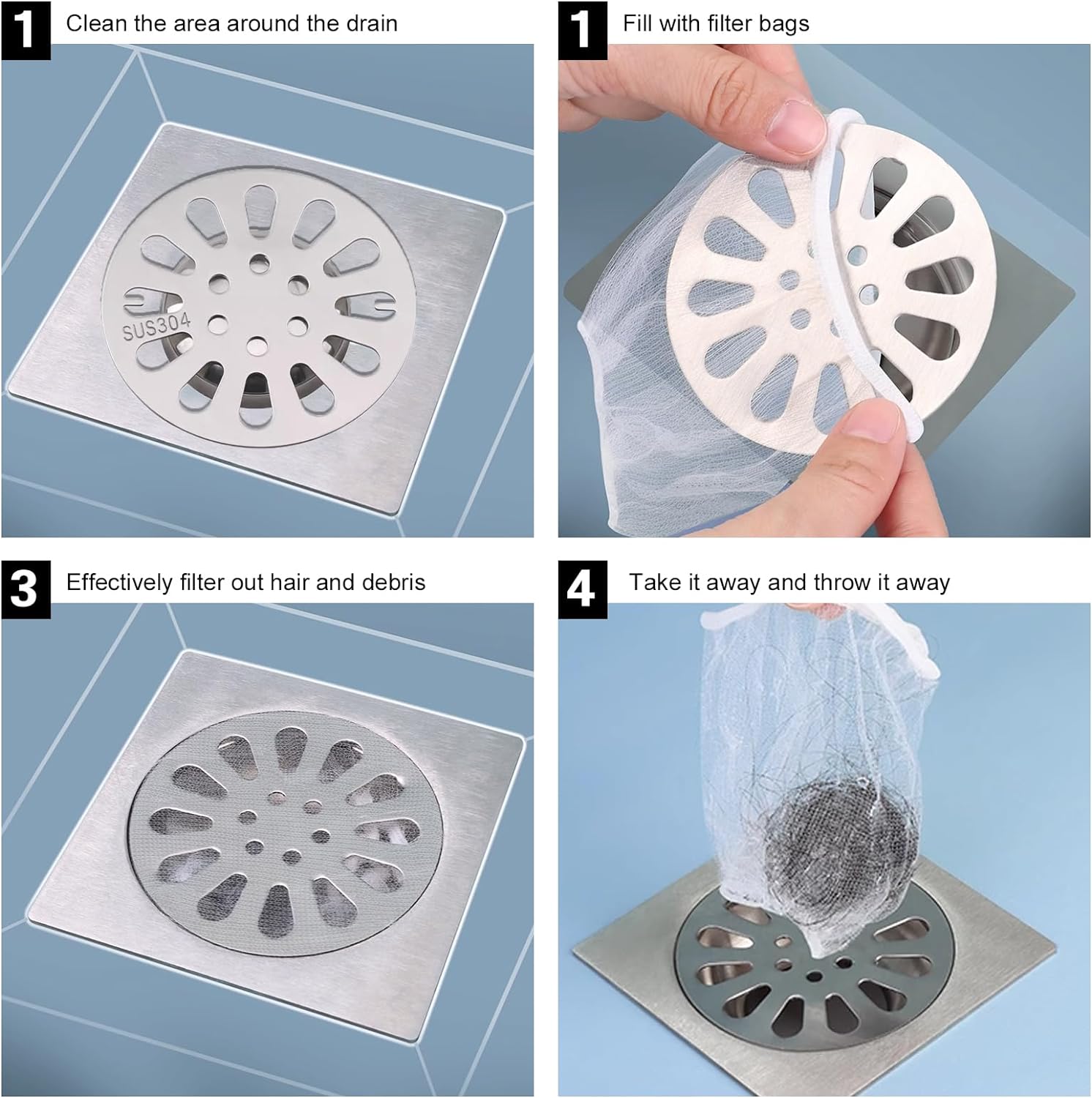 1 Clean the area around the drain

SUS304

1 Fill with filter bags

3 Effectively filter out hair and debris

4 Take it away and throw it away