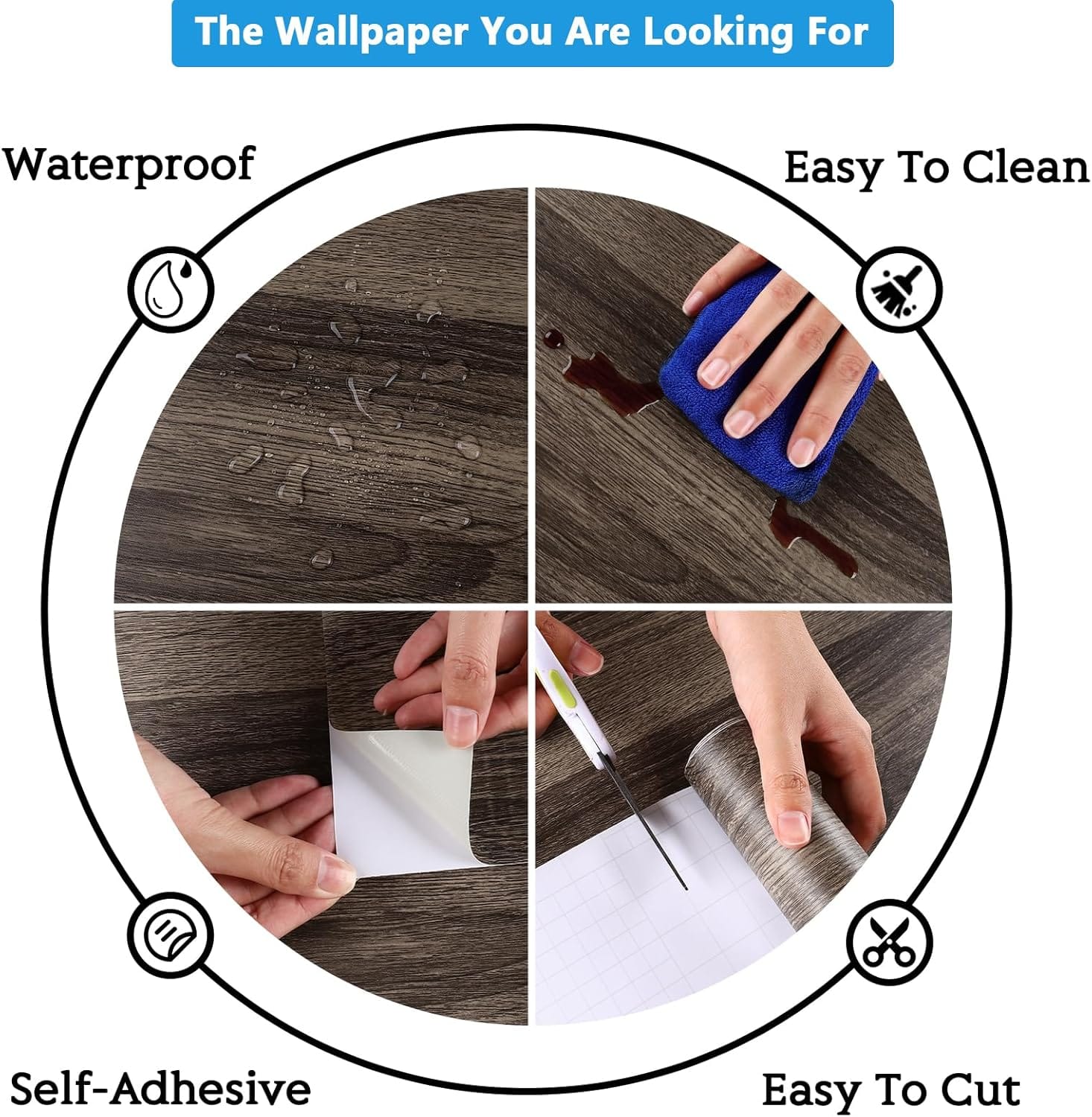 The Wallpaper You Are Looking For

Waterproof

Easy To Clean

Self-Adhesive

Easy To Cut