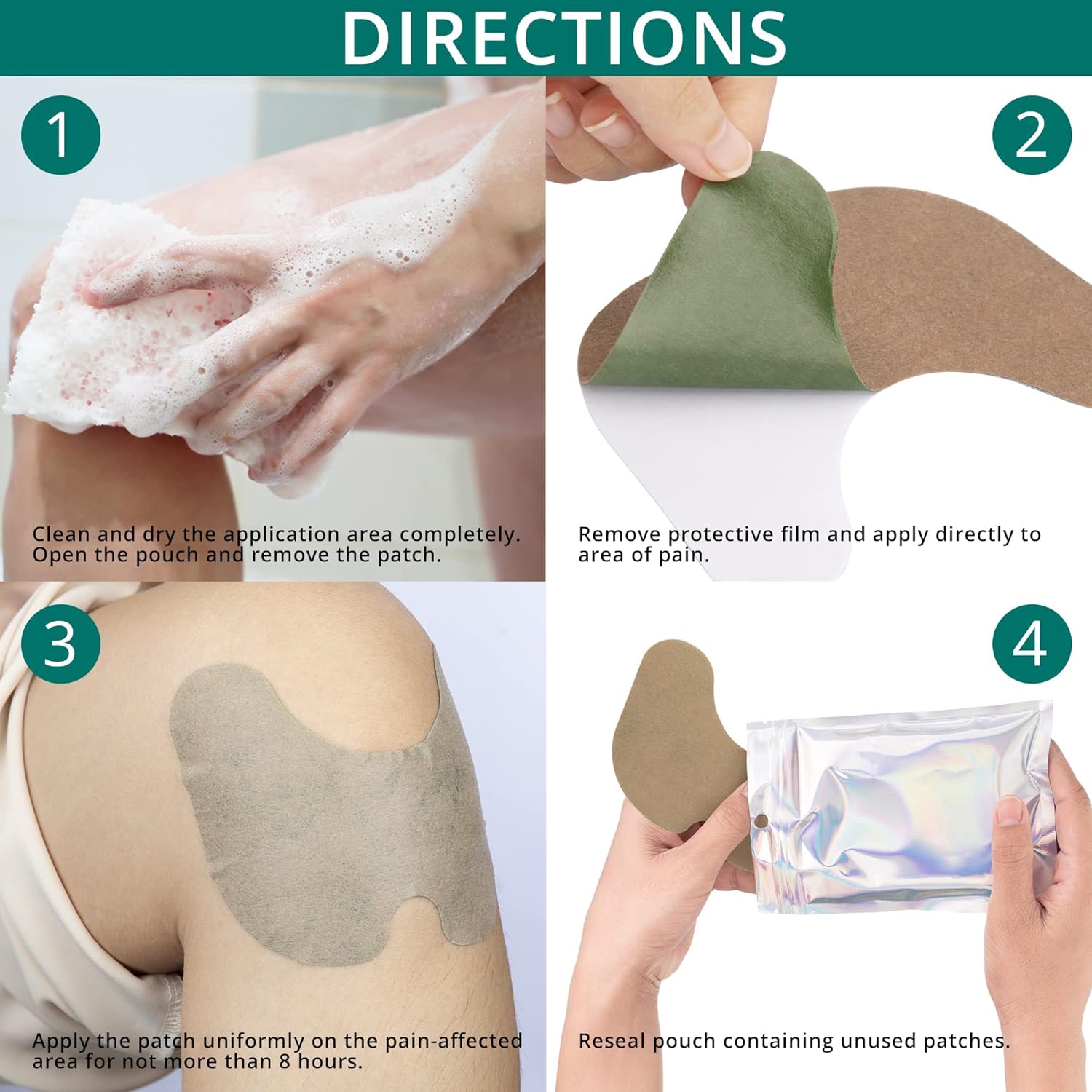 DIRECTIONS

1

Clean and dry the application area completely. Open the pouch and remove the patch.

2

Remove protective film and apply directly to area of pain.

3

Apply the patch uniformly on the pain-affected area for not more than 8 hours.

4

Reseal pouch containing unused patches.