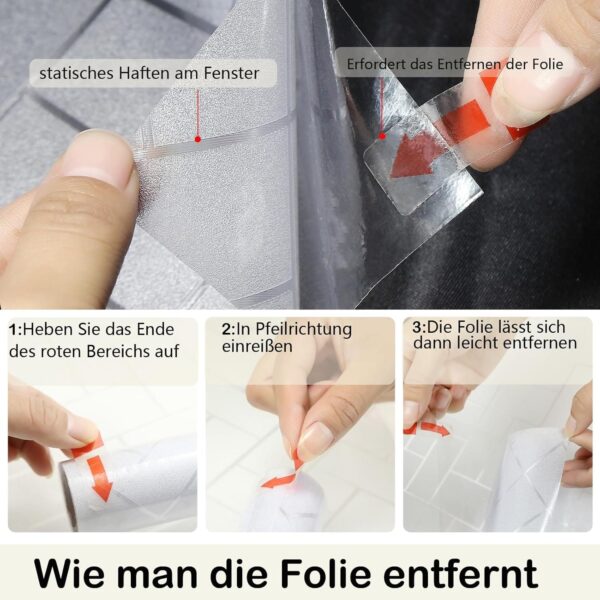 statisches Haften am Fenster

Erfordert das Entfernen der Folie

1:Heben Sie das Ende des roten Bereichs auf

2:In Pfeilrichtung einreißen

3:Die Folie lässt sich dann leicht entfernen

Wie man die Folie entfernt