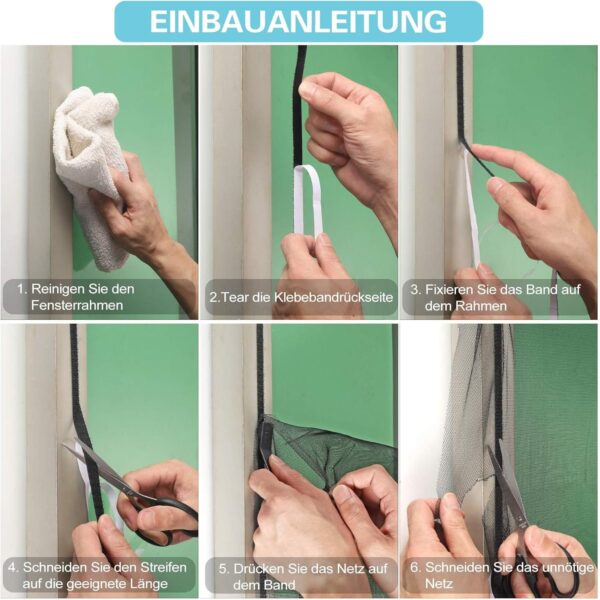 EINBAUANLEITUNG

1. Reinigen Sie den Fensterrahmen

2.Tear die Klebebandrückseite

3. Fixieren Sie das Band auf dem Rahmen

4. Schneiden Sie den Streifen auf die geeignete Länge

5. Drücken Sie das Netz auf dem Band

6. Schneiden Sie das unnötige Netz