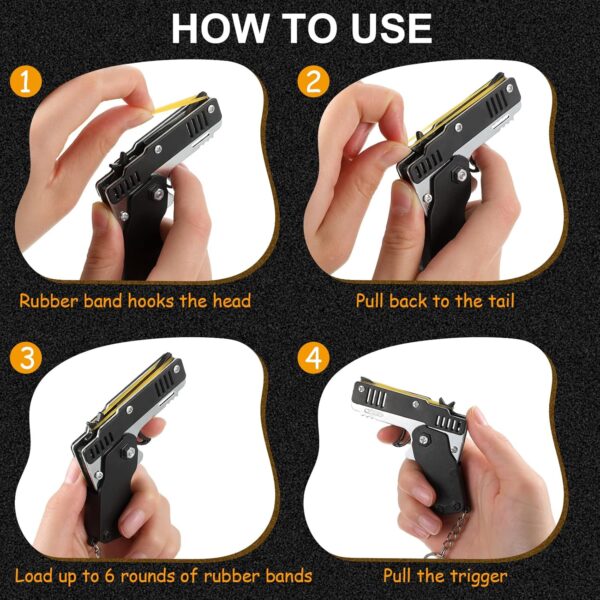 HOW TO USE

1

Rubber band hooks the head

2

Pull back to the tail

3

Load up to 6 rounds of rubber bands

4

Pull the trigger