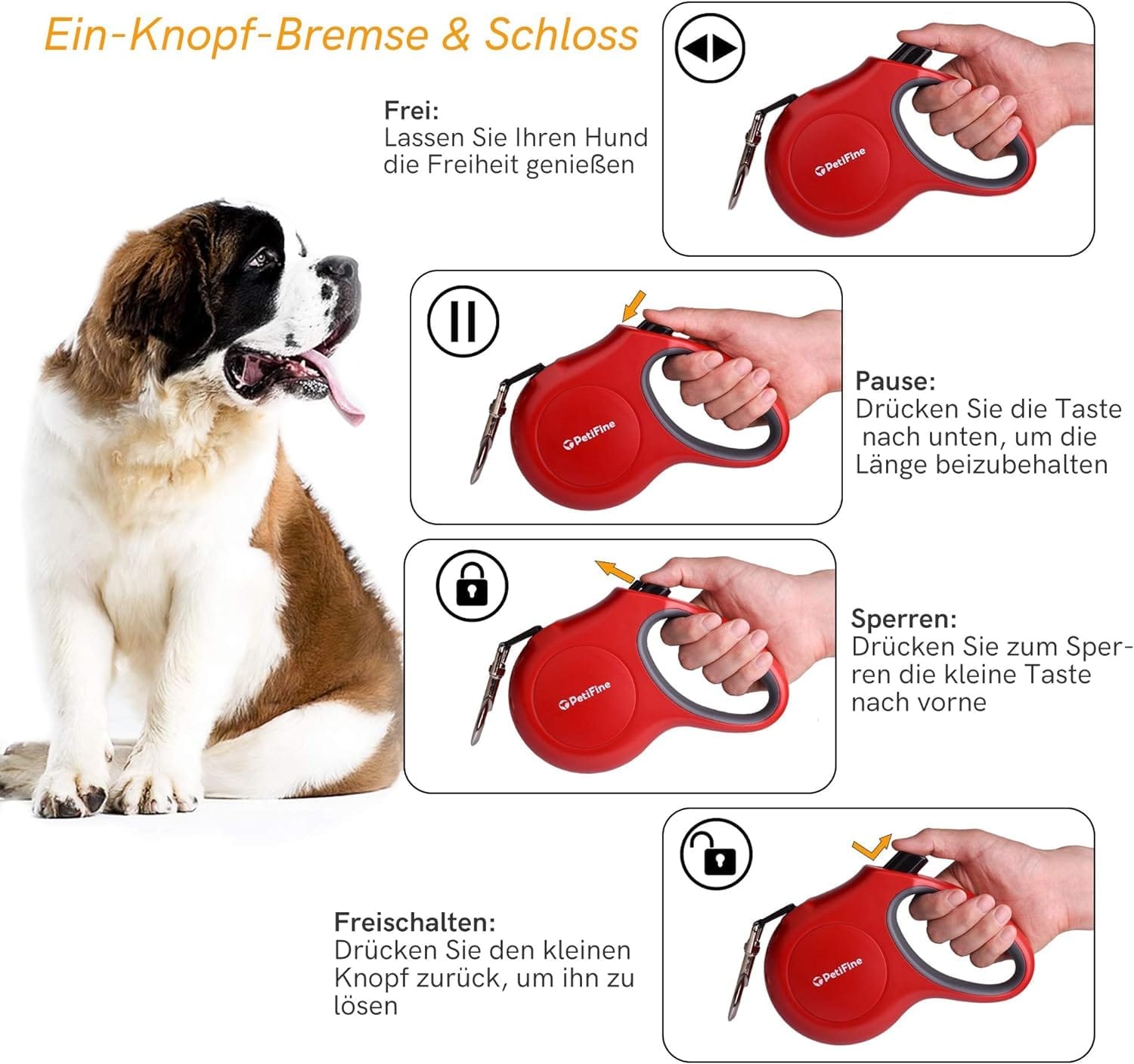 Ein-Knopf-Bremse & Schloss

Frei:
Lassen Sie Ihren Hund die Freiheit genießen

PetiFine

Pause:
Drücken Sie die Taste nach unten, um die Länge beizubehalten

PetiFine

Sperren:
Drücken Sie zum Sperren die kleine Taste nach vorne

PetiFine

Freischalten:
Drücken Sie den kleinen Knopf zurück, um ihn zu lösen

PetiFine