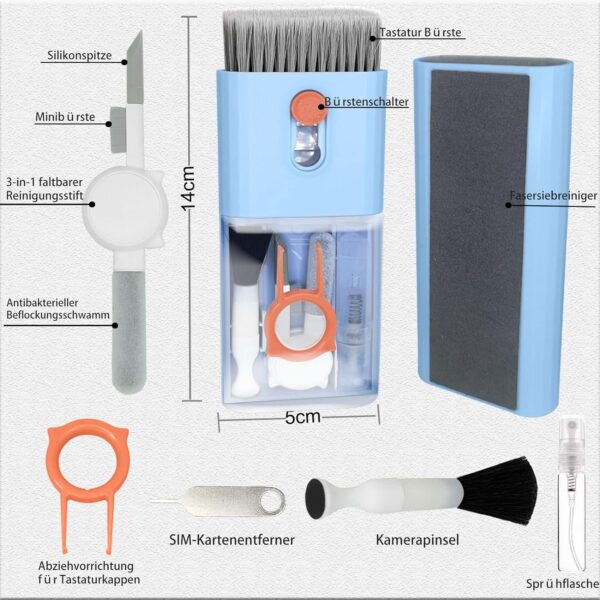 Silikonspitze

Minib ü rste

3-in-1 faltbarer Reinigungsstift

Antibakterieller Beflockungsschwamm

14cm

Tastatur B ü rste

B ü rstenschalter

Fasersiebreiniger

5cm

Abziehvorrichtung f ü r Tastaturkappen

SIM-Kartenentferner

Kamerapinsel

Spr ü hflasche